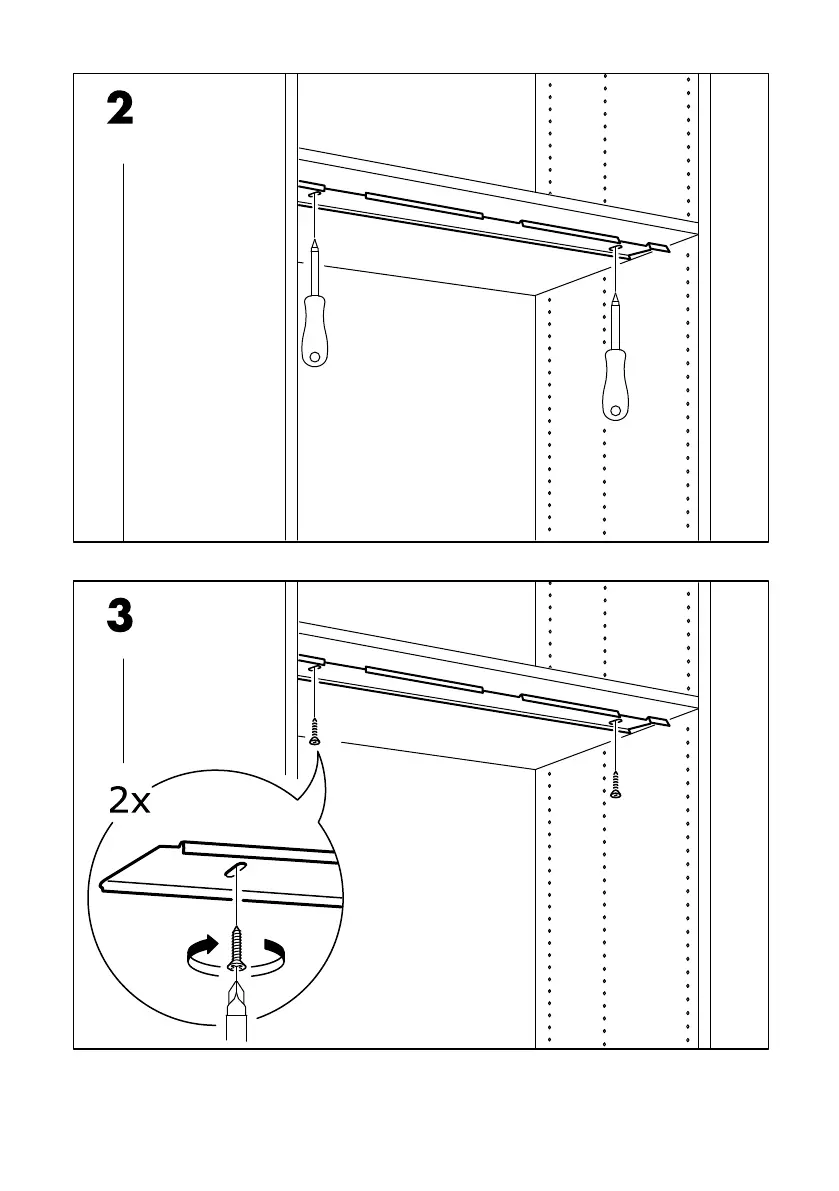 2

3

2x