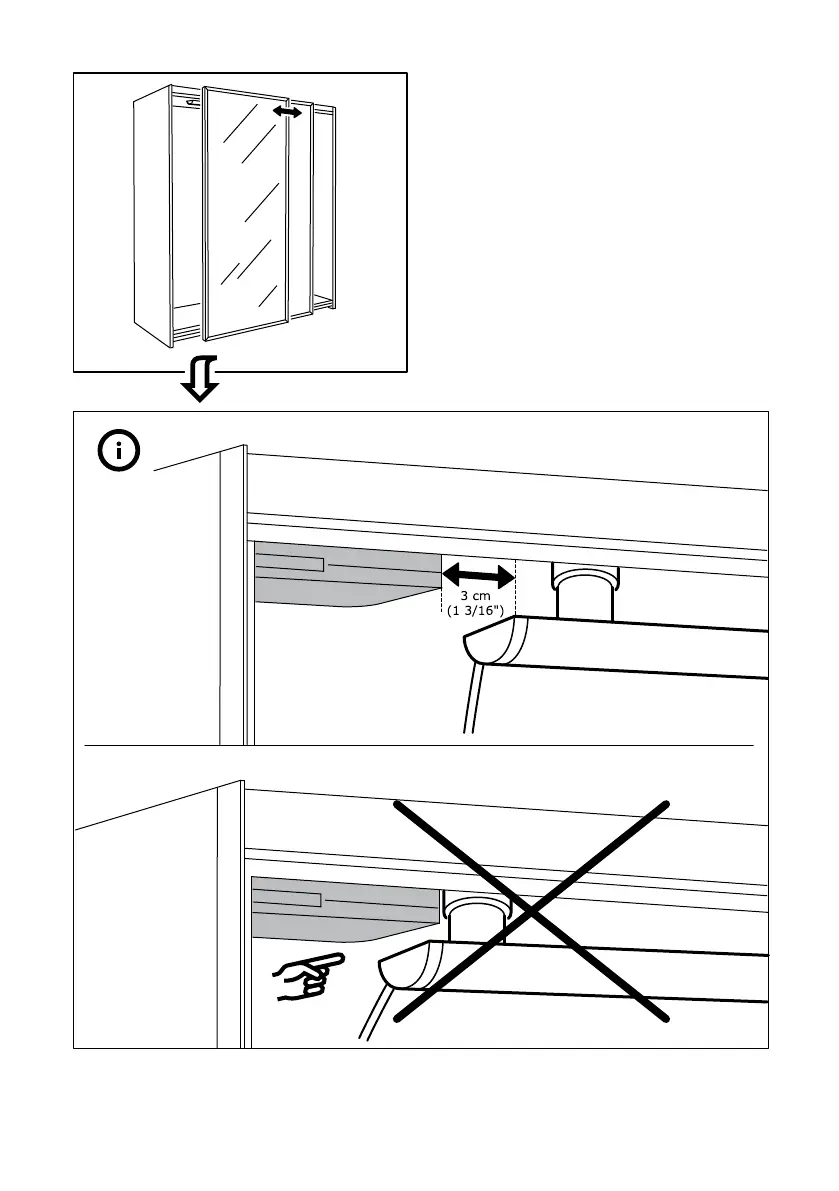 3 cm
(1 3/16")