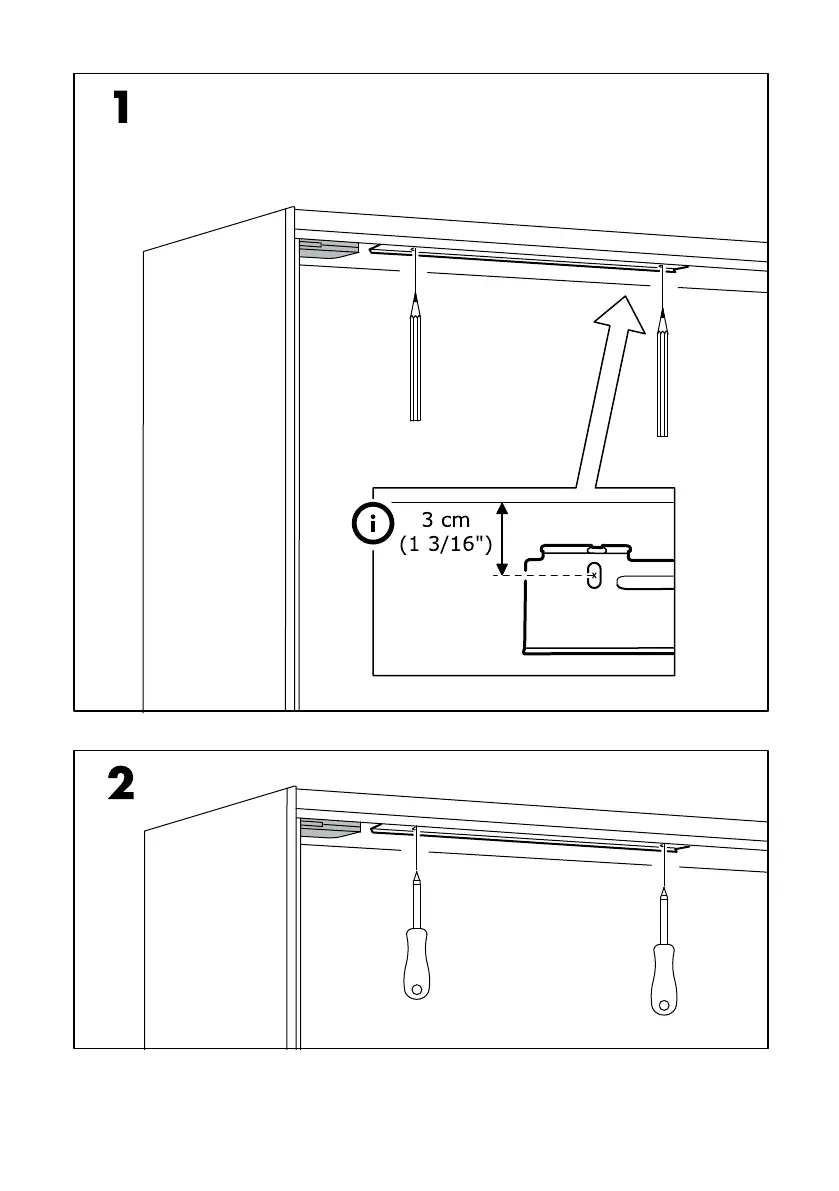 1

i

3 cm
(1 3/16")

2