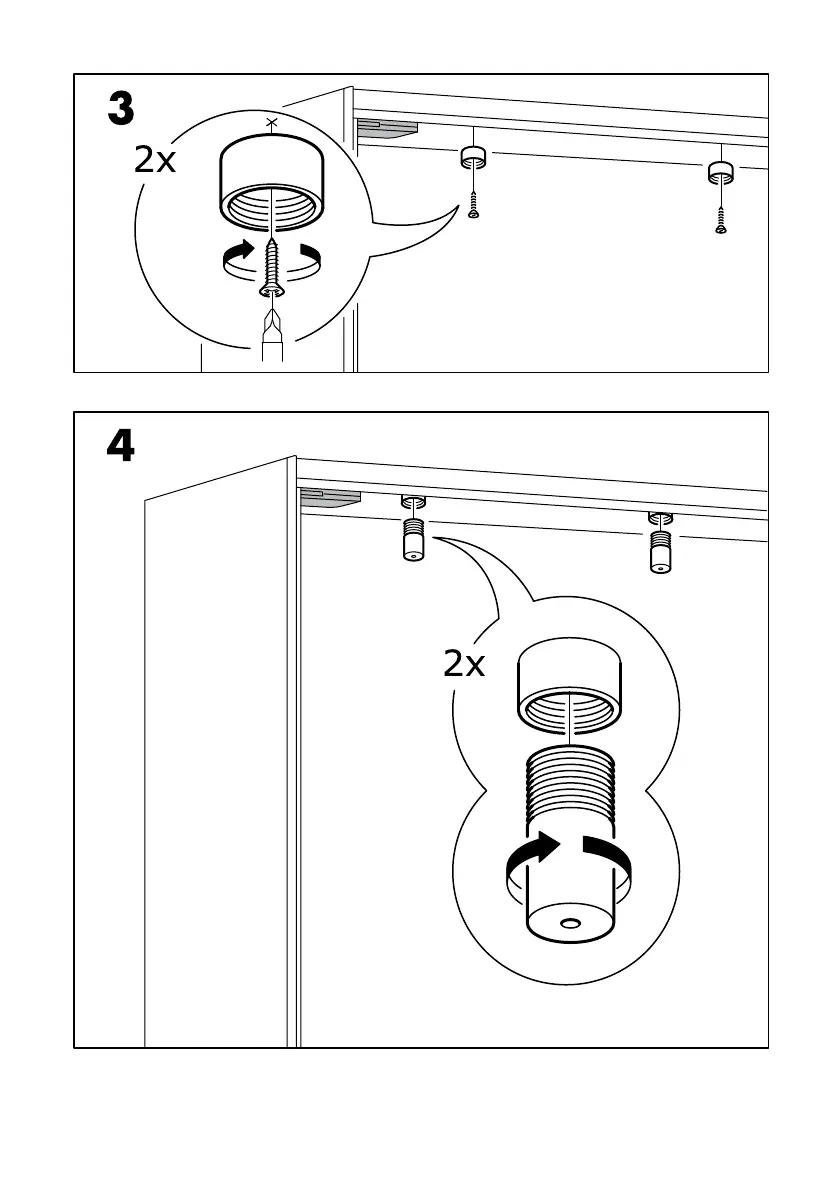 3

2x

4

2x