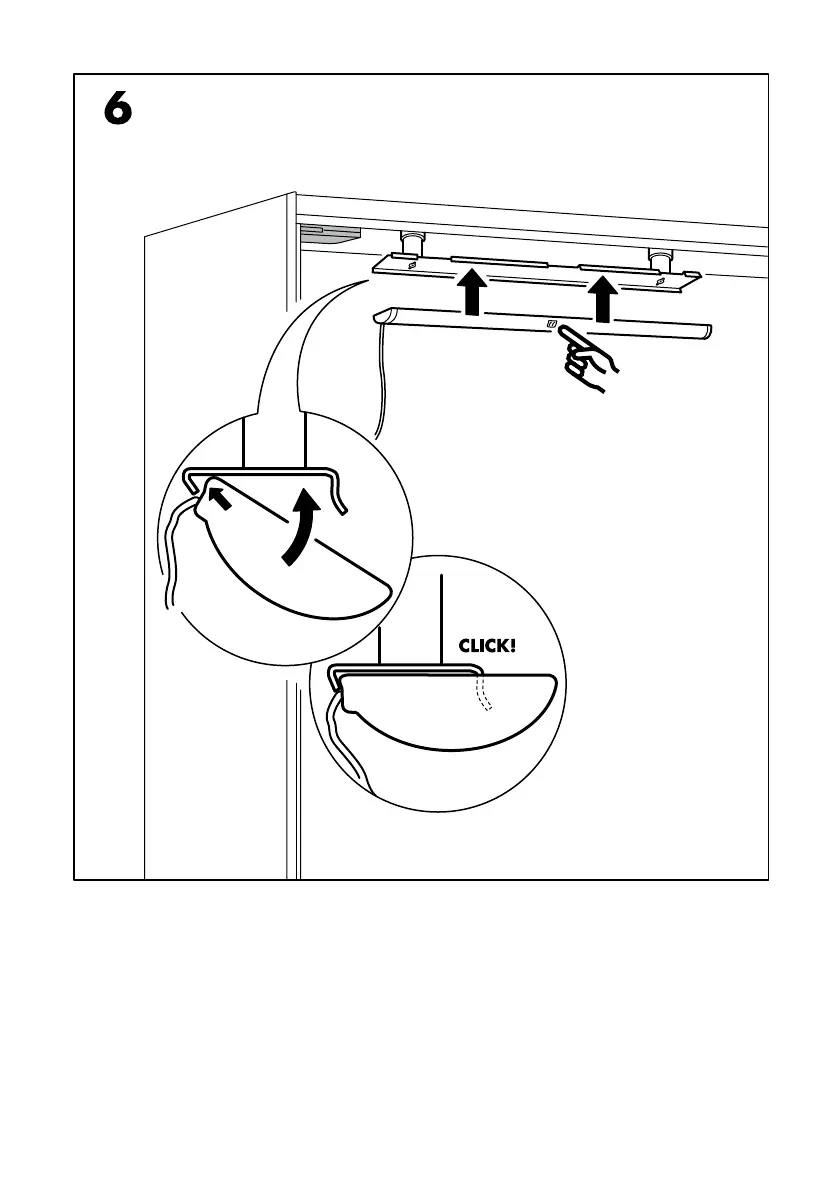 6

CLICK!