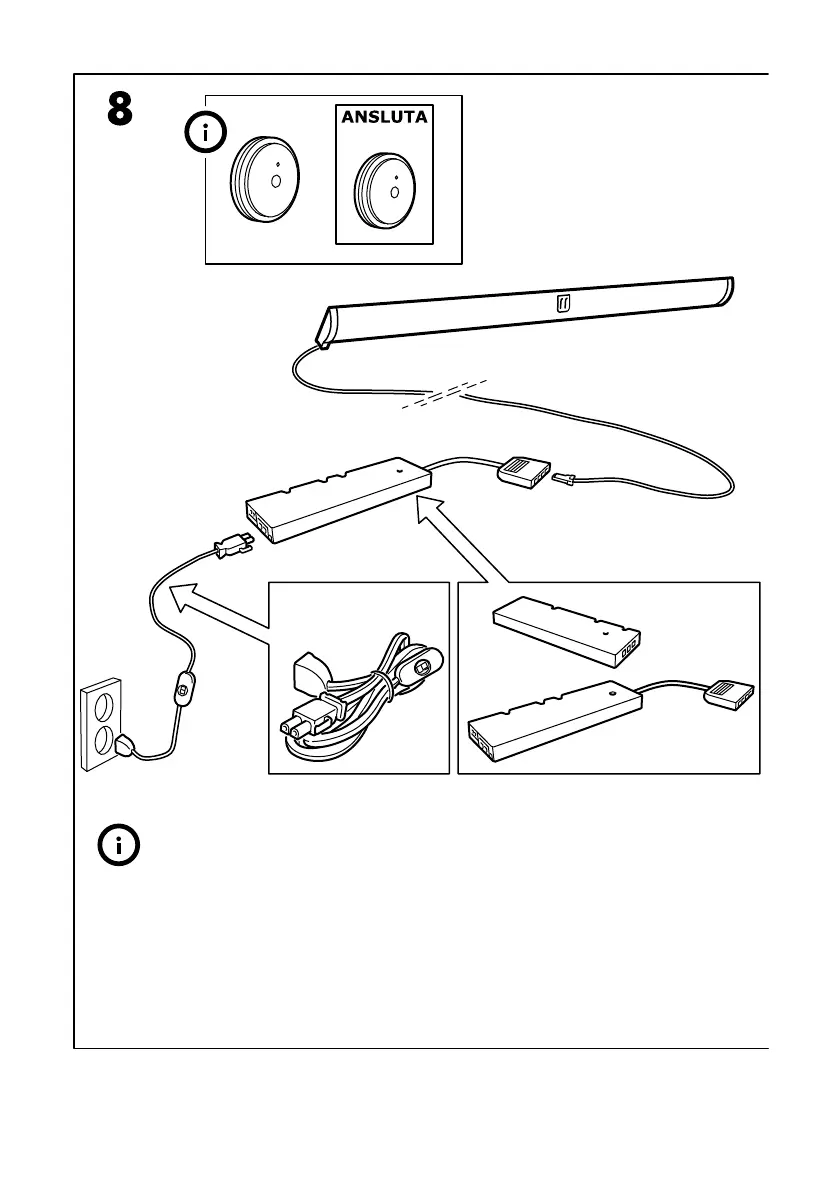 8

ANSLUTA