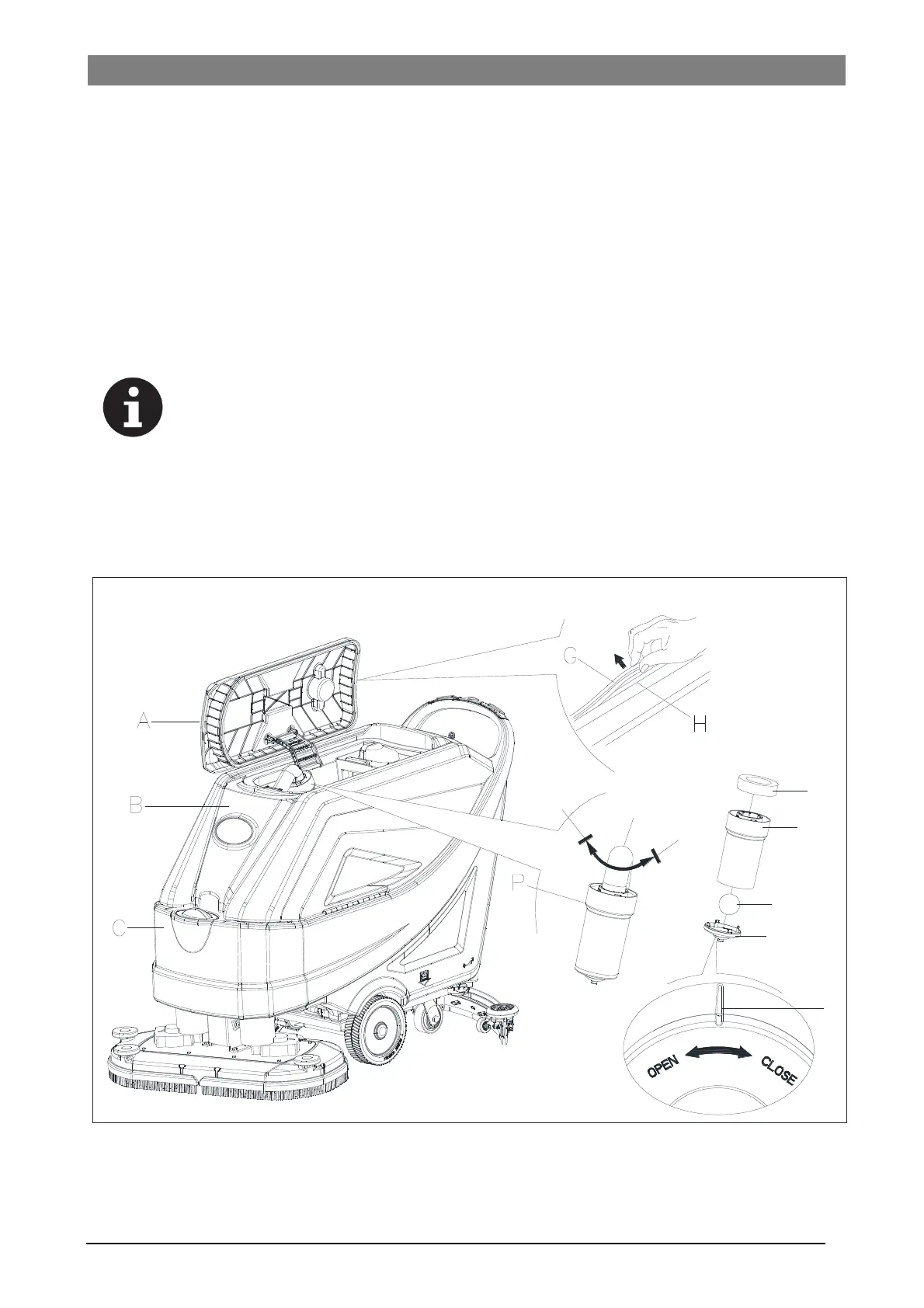 A

B

C

G

H

P

OPEN

CLOSE