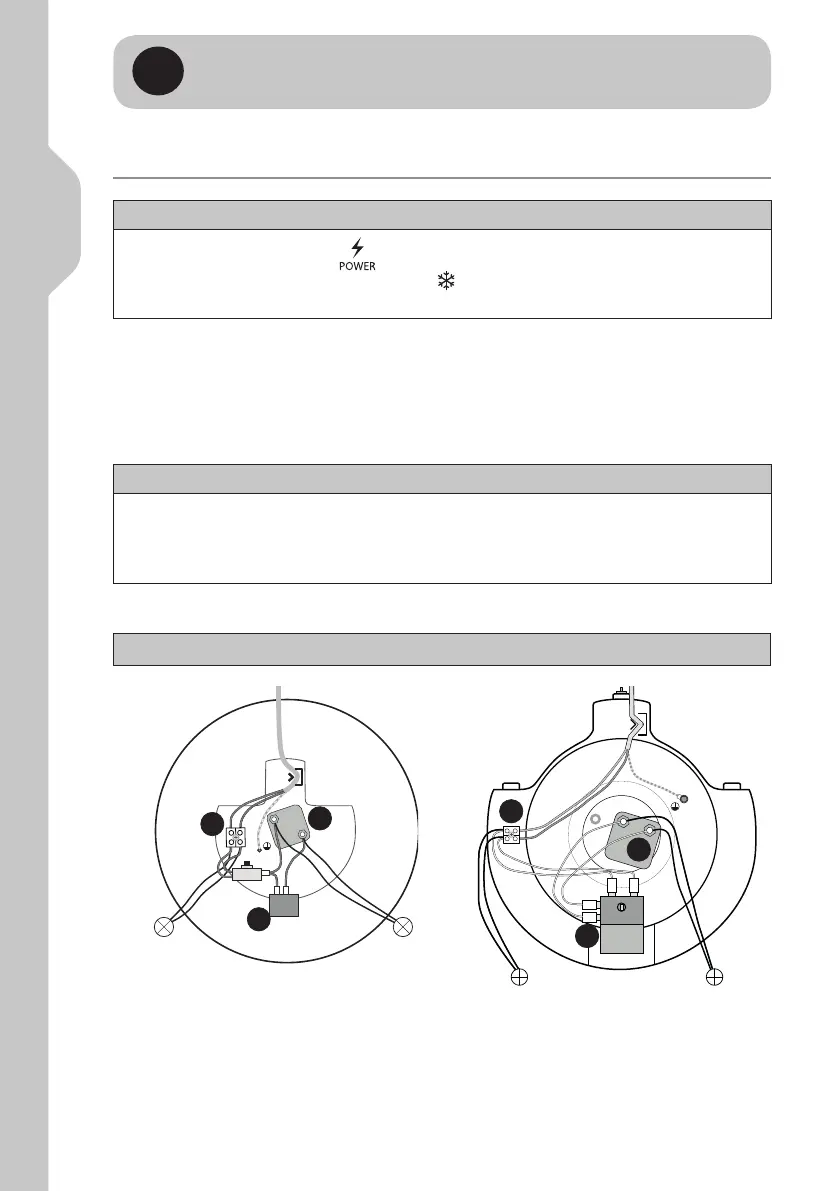 POWER