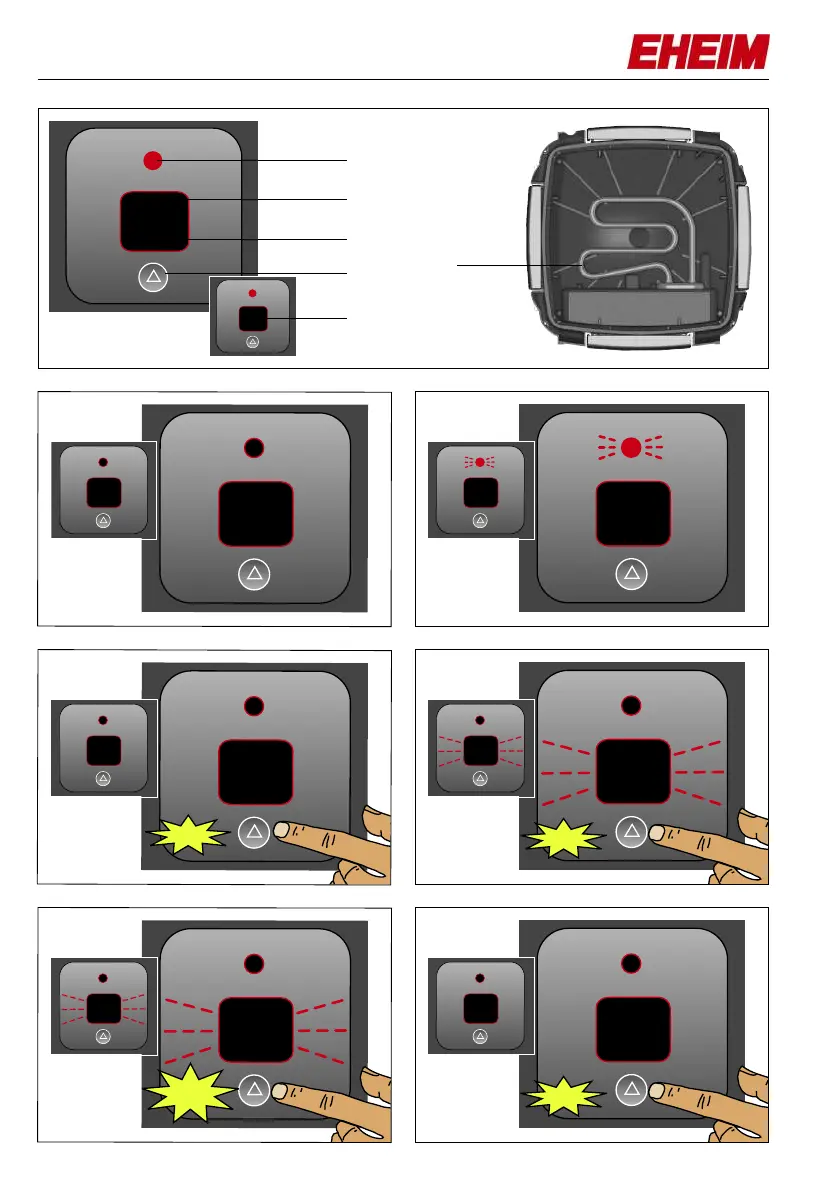 EHEIM