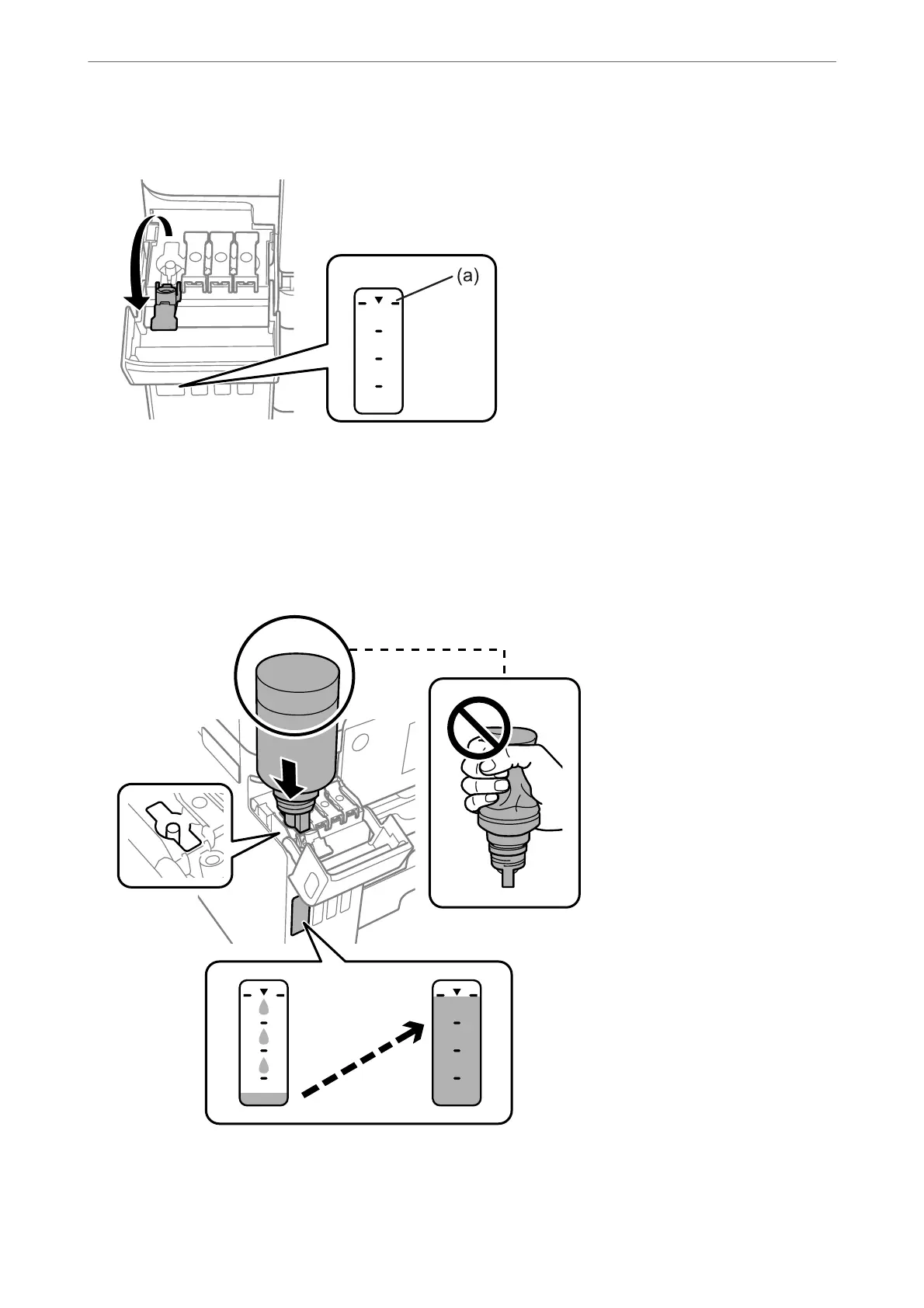 (a)