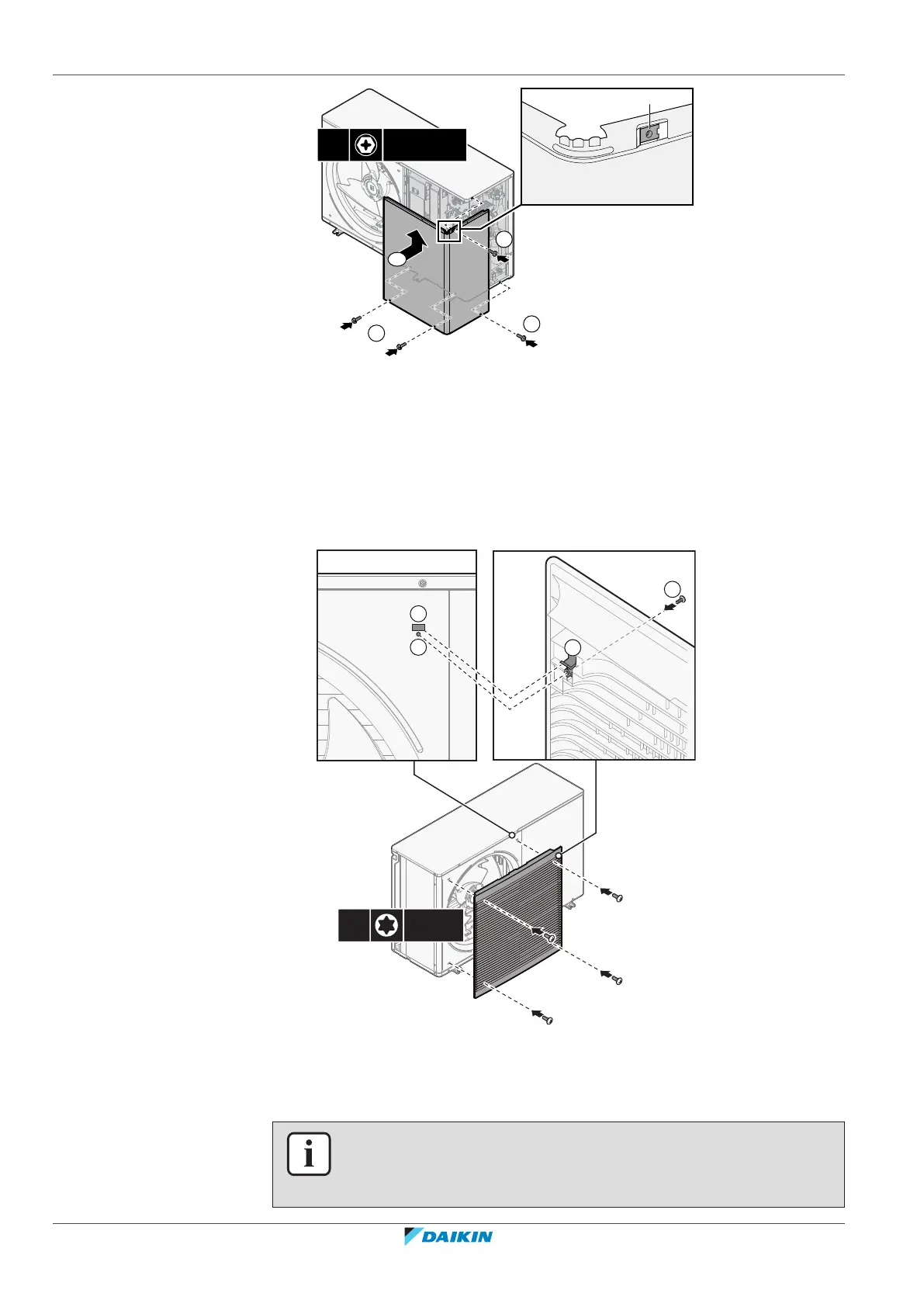 DAIKIN