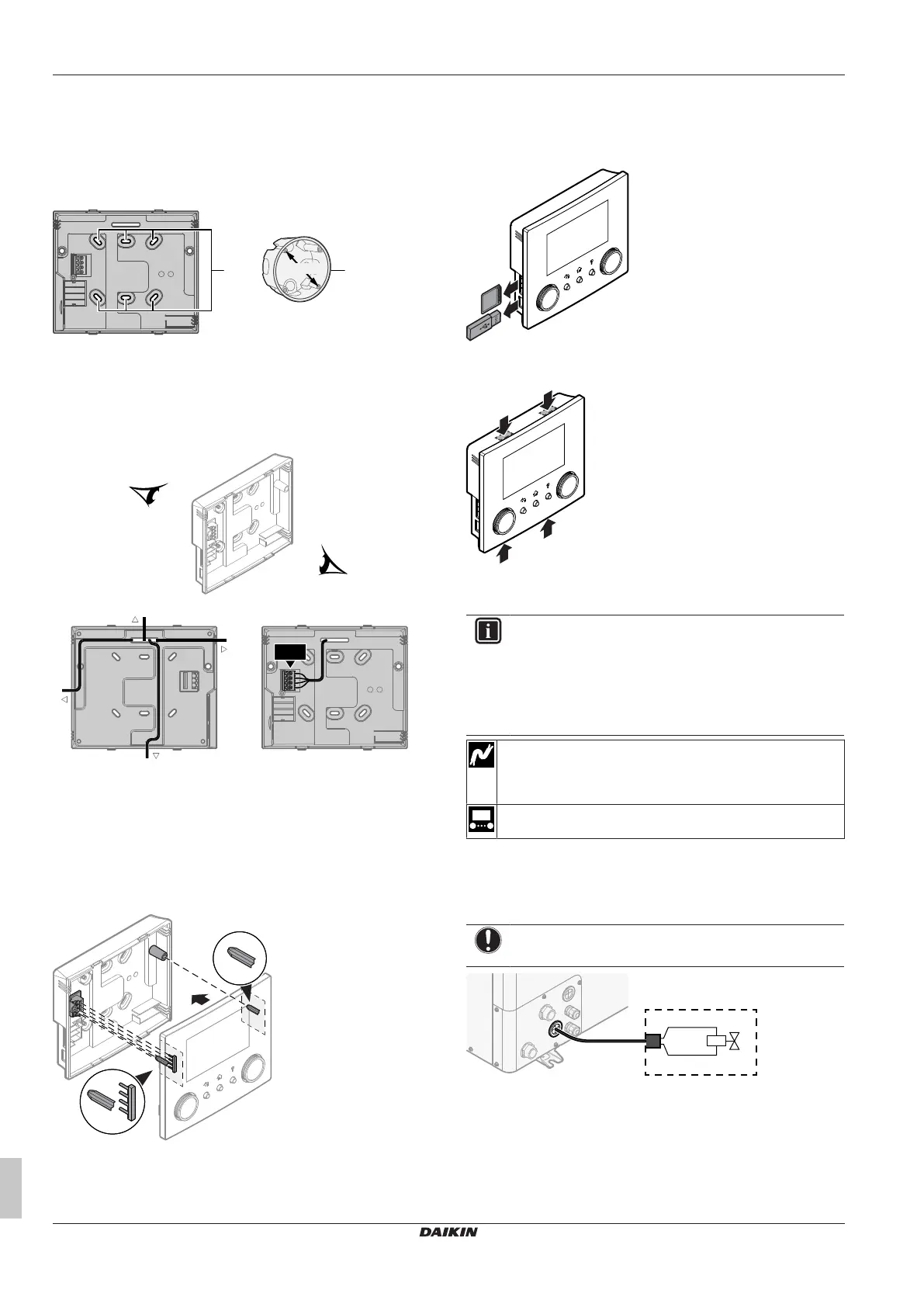 DAIKIN