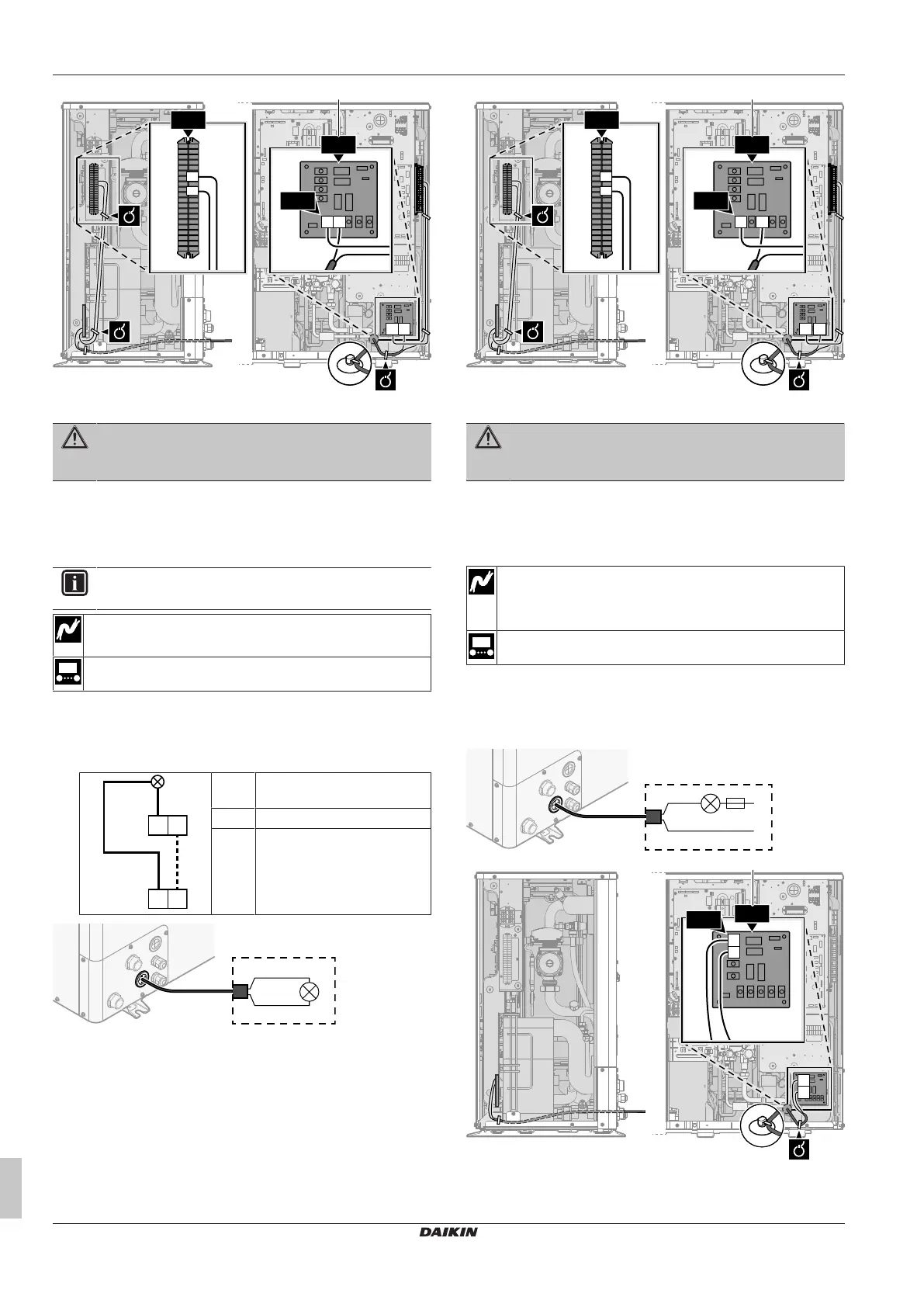 DAIKIN