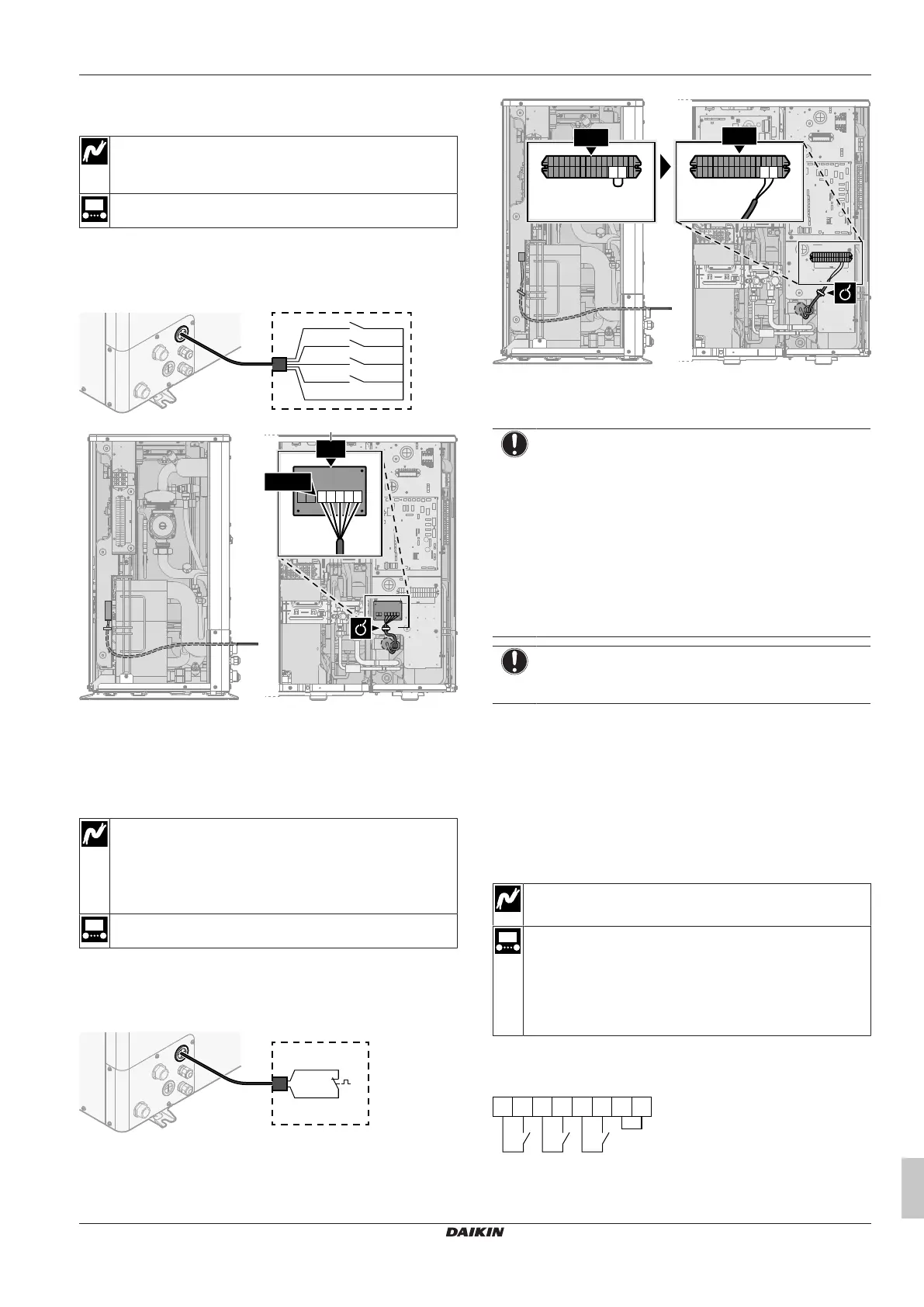 DAIKIN