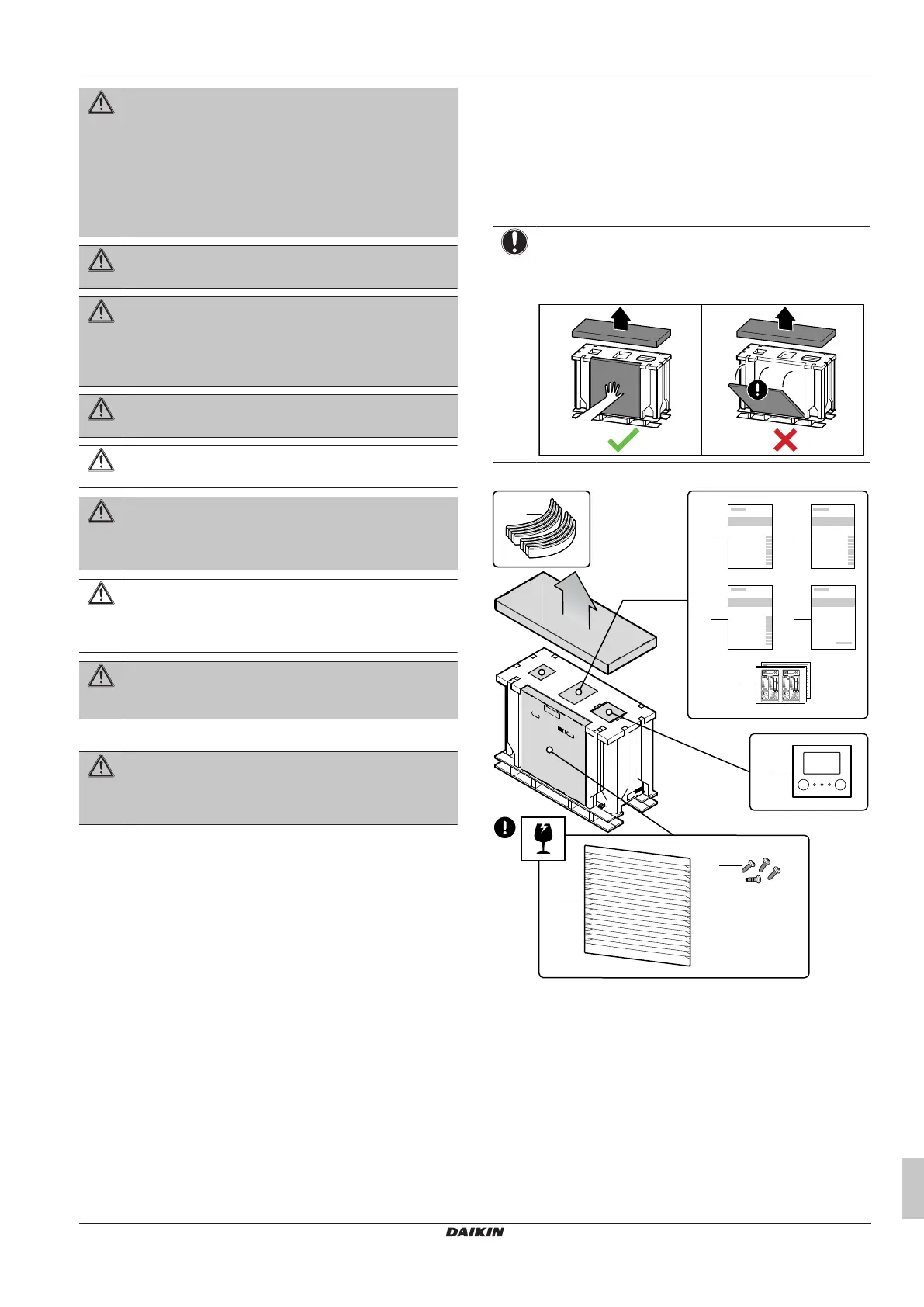 DAIKIN