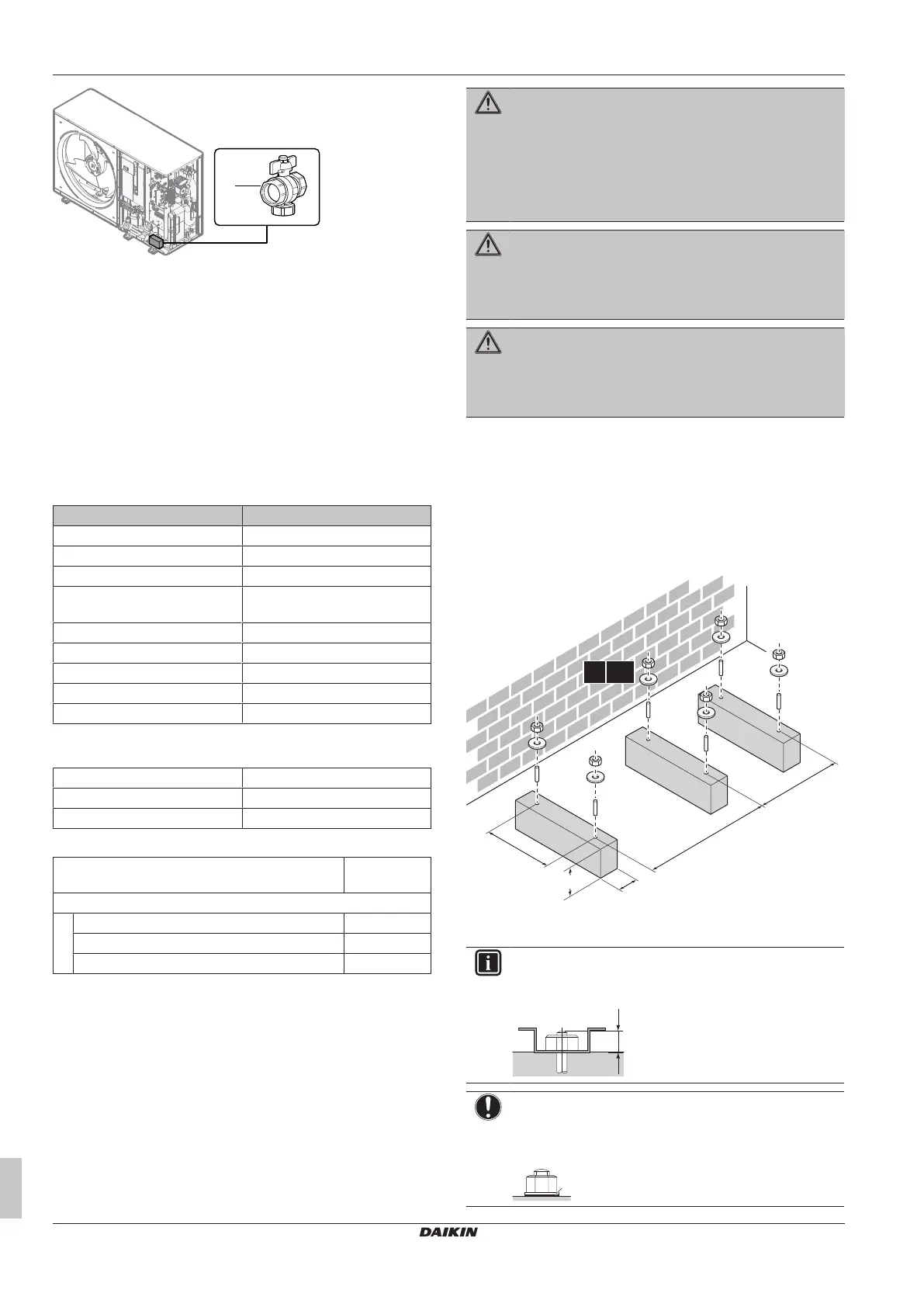 DAIKIN