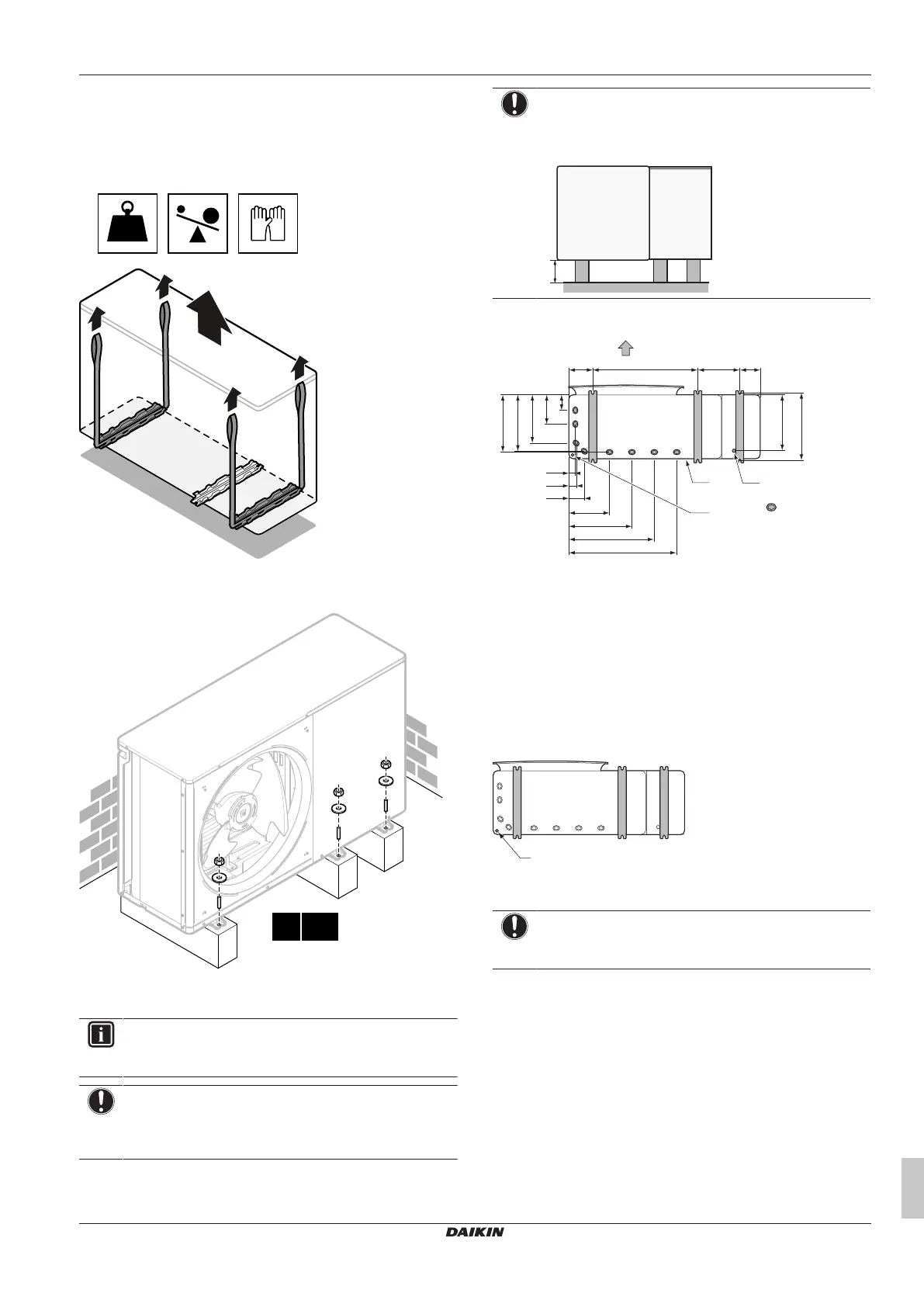 DAIKIN