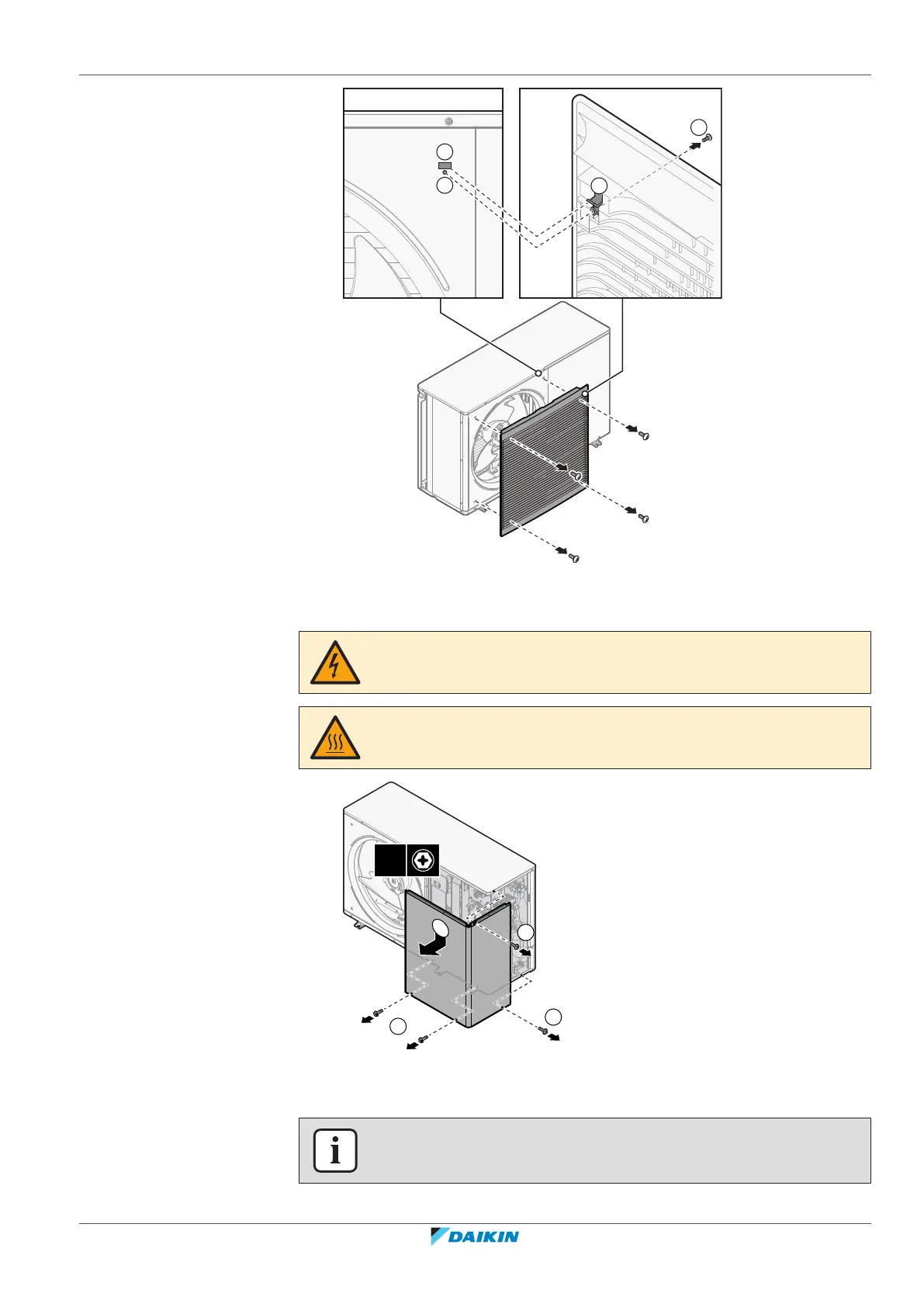 DAIKIN