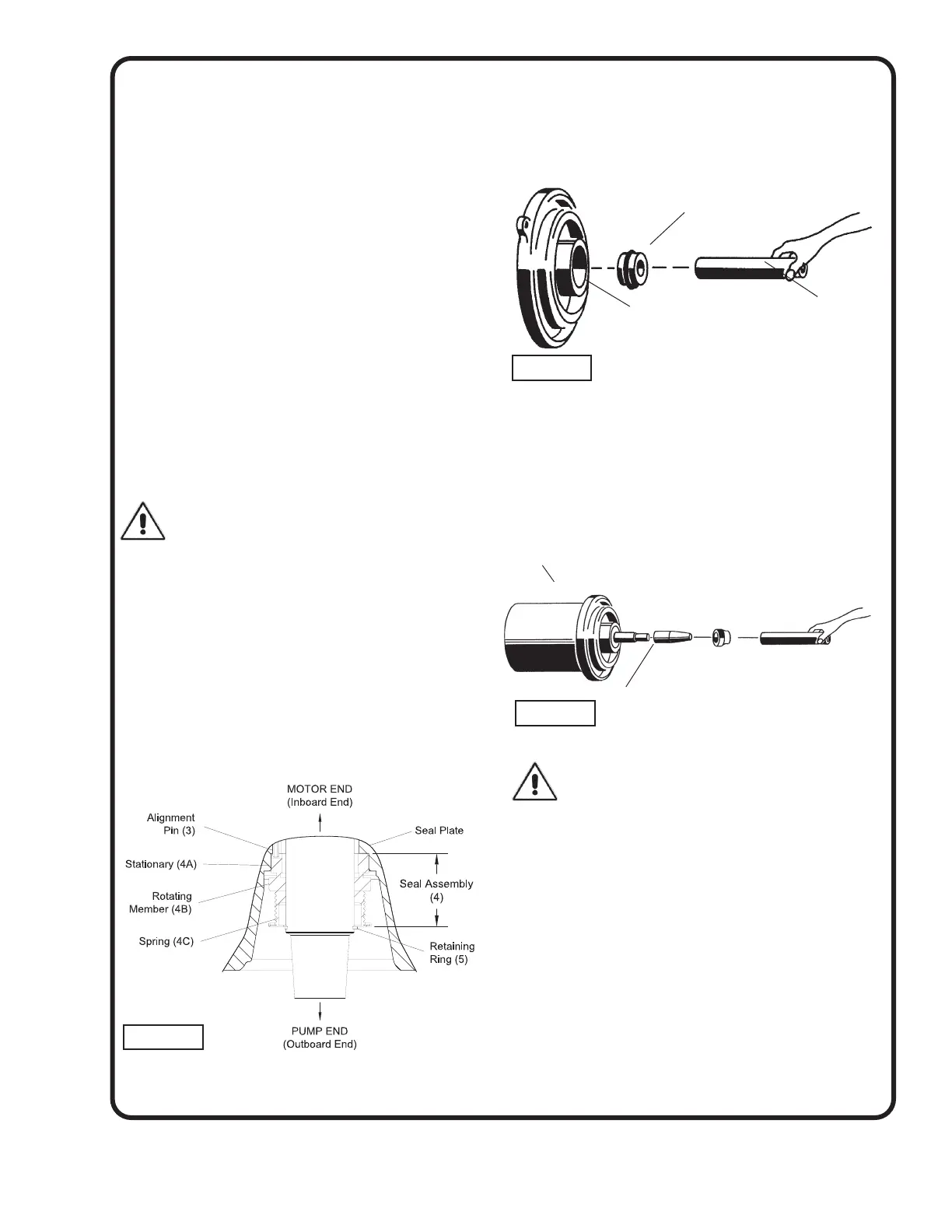 MOTOR END
(Inboard End)

Alignment
Pin (3)

Seal Plate

Stationary (4A)

Rotating
Member (4B)

Seal Assembly
(4)

Spring (4C)

Retaining
Ring (5)

PUMP END
(Outboard End)