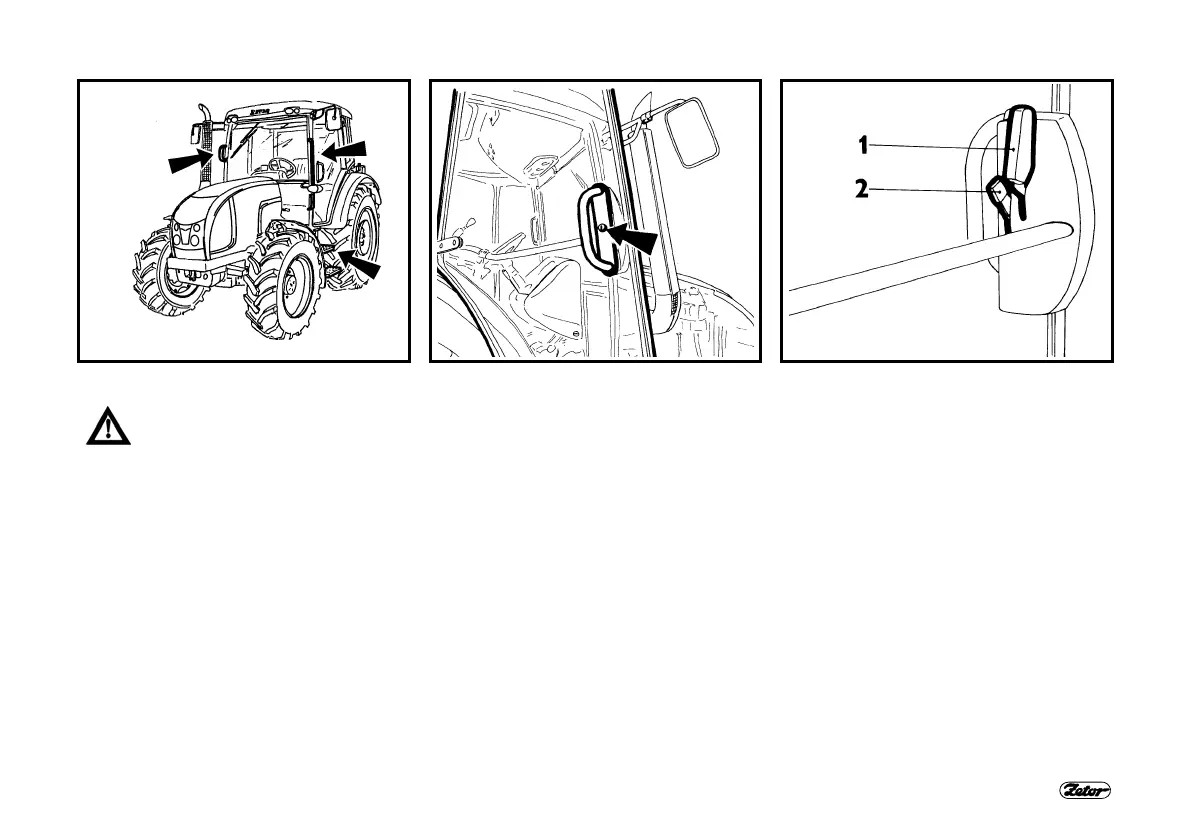 1
2

Zetor