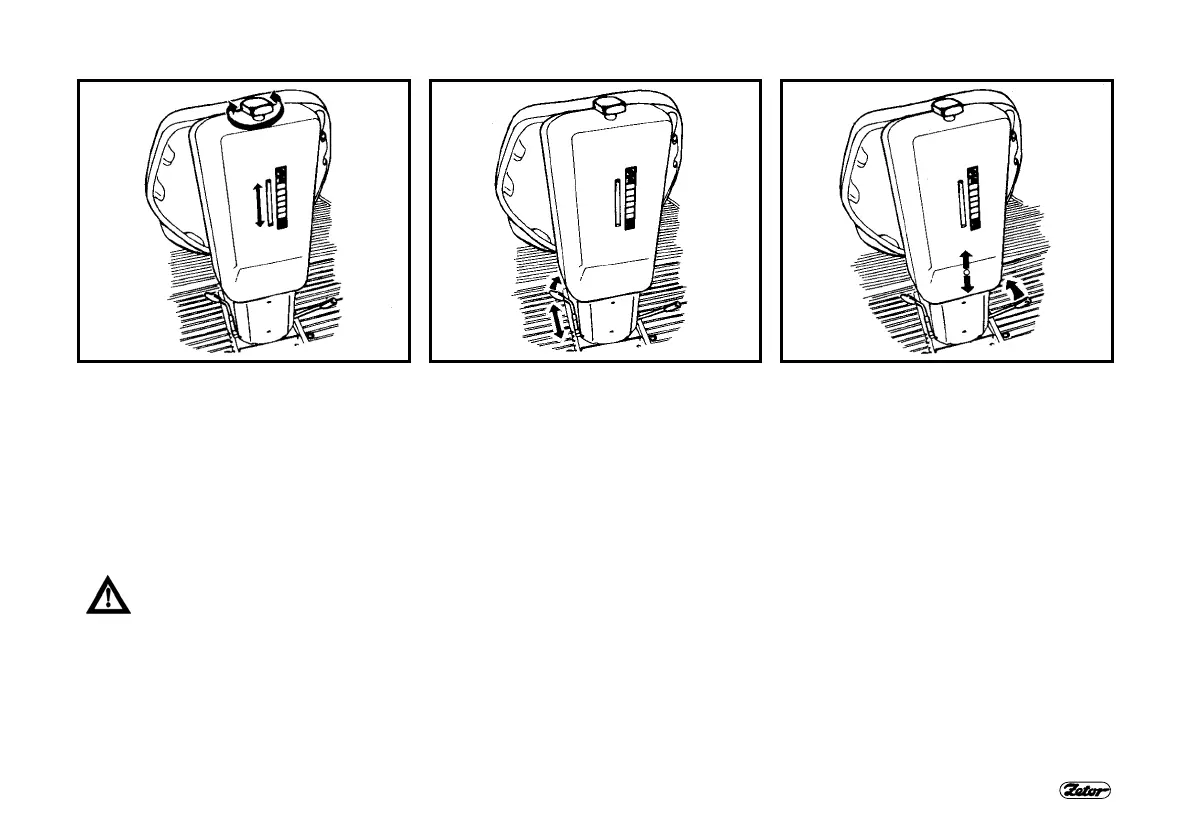 Zetor