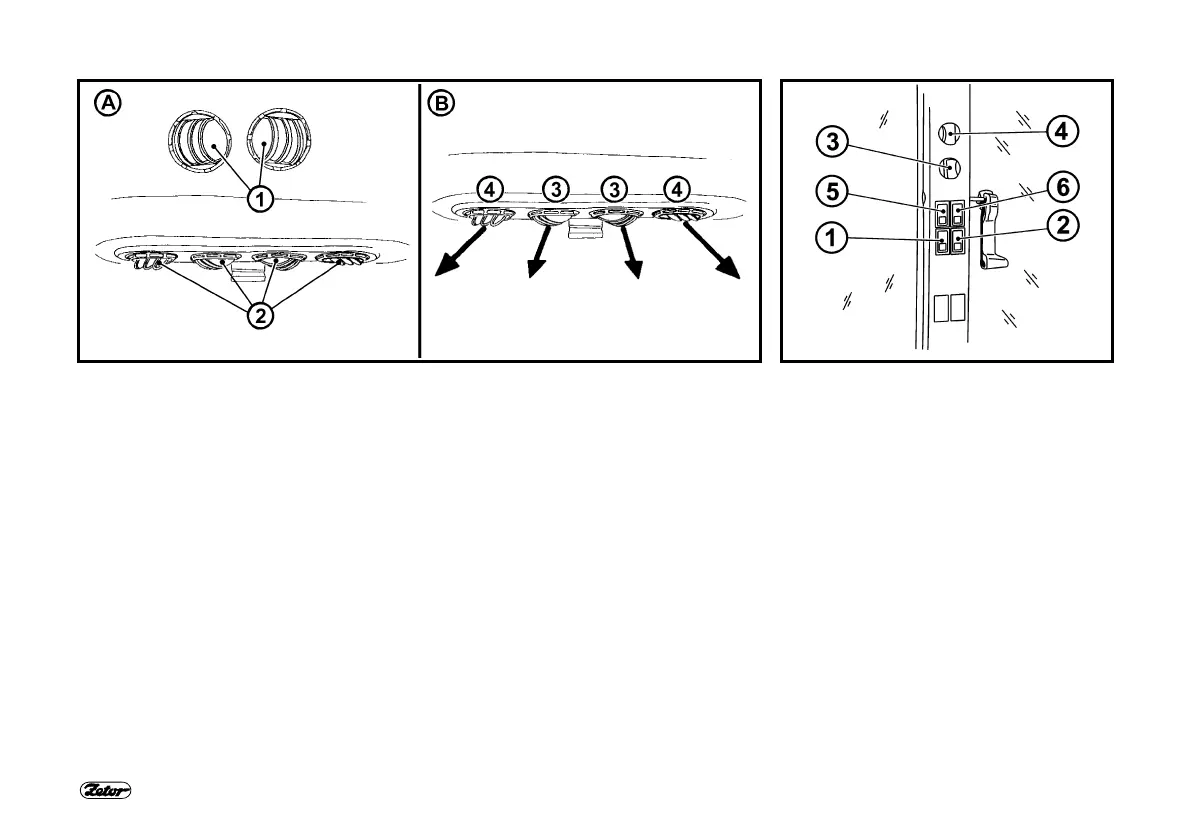 A
1
2
B
4 3 3 4
3
4
5
6
1
2
Zetor