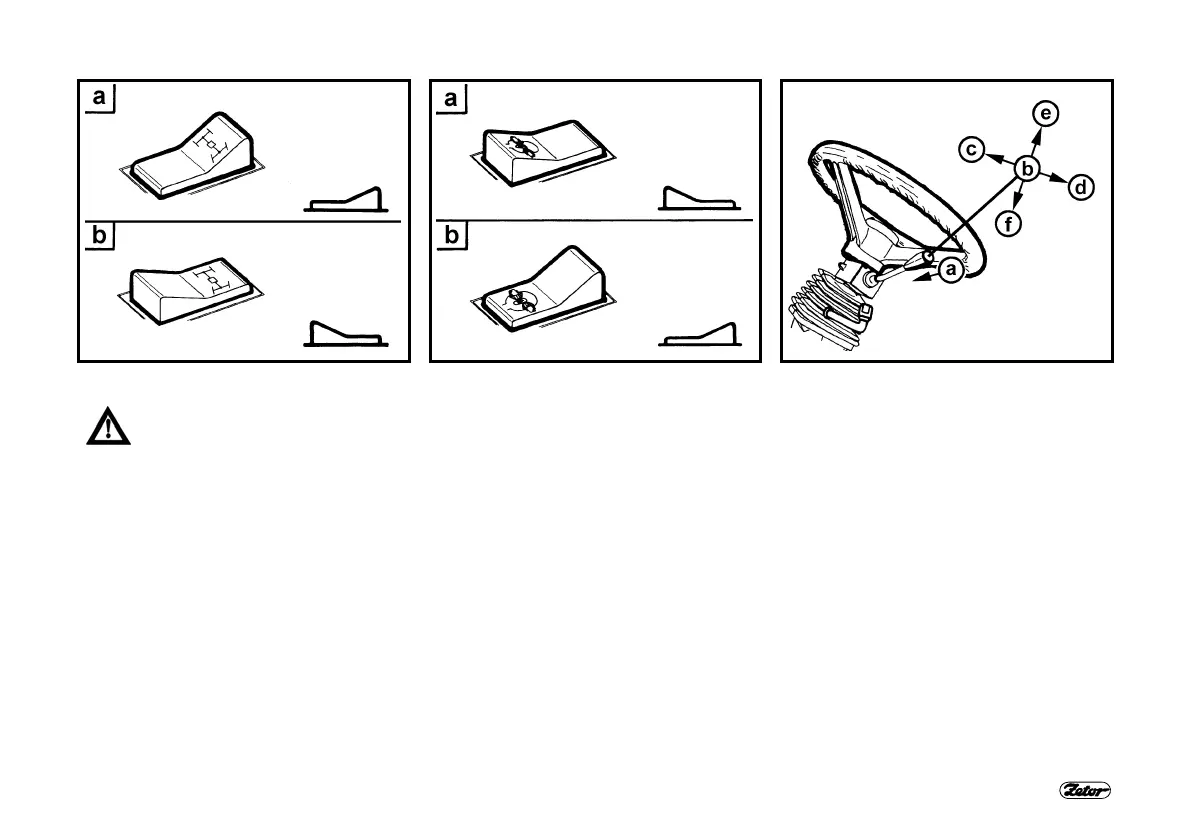 a
b
a
b
e
c
b
d
f
a
Zetor