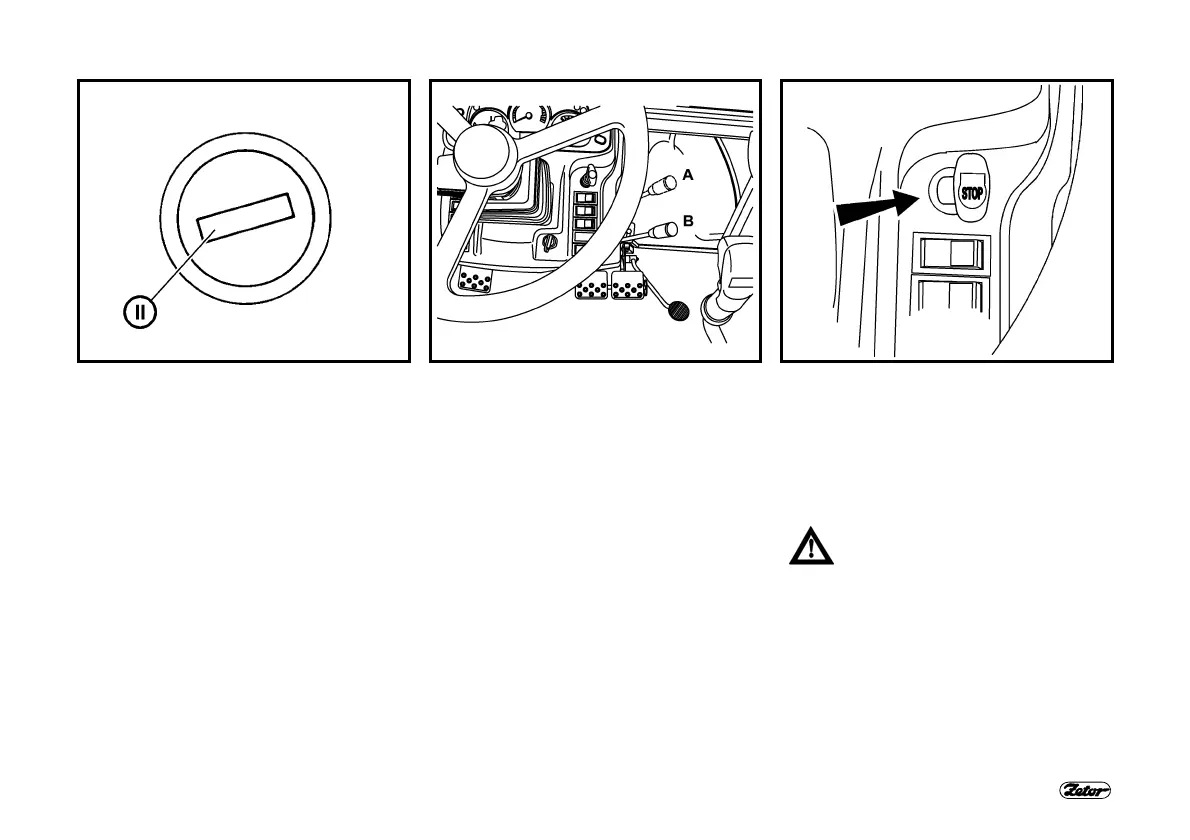 II

A

B

STOP

Zetor