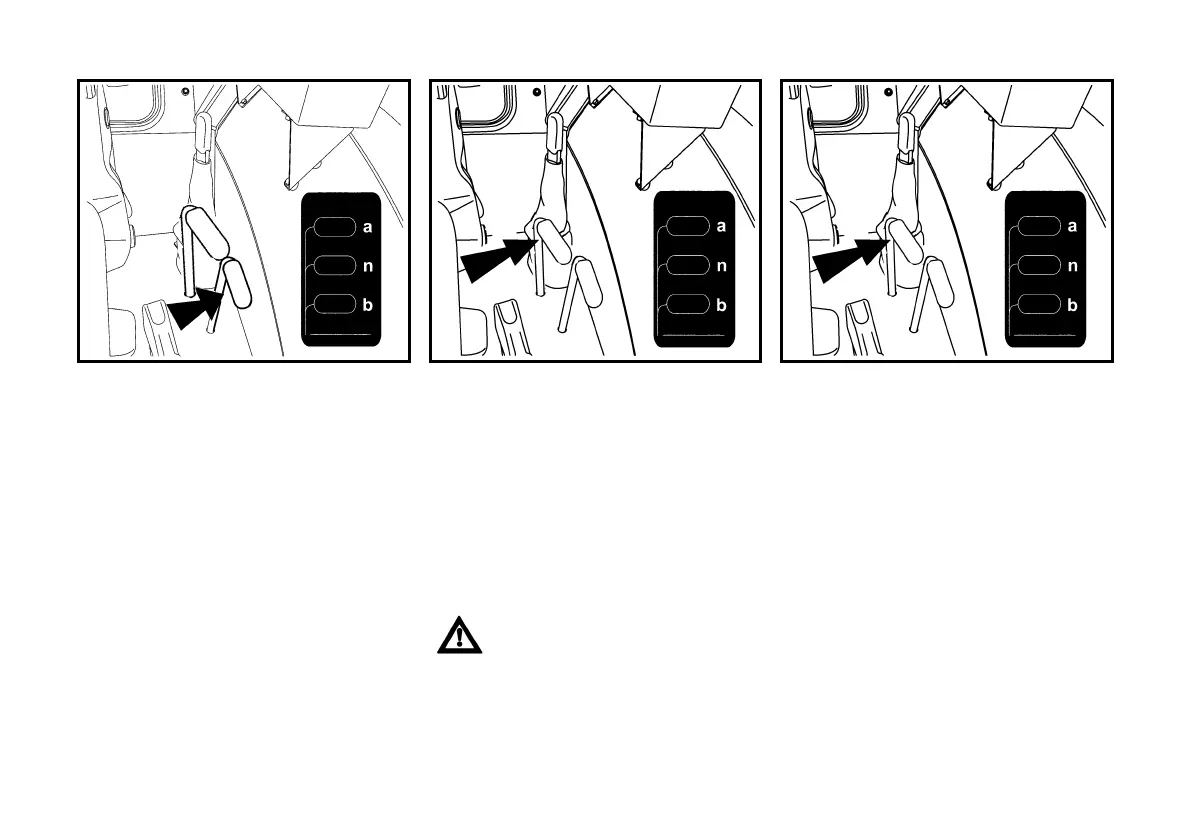 a
n
b

a
n
b

a
n
b