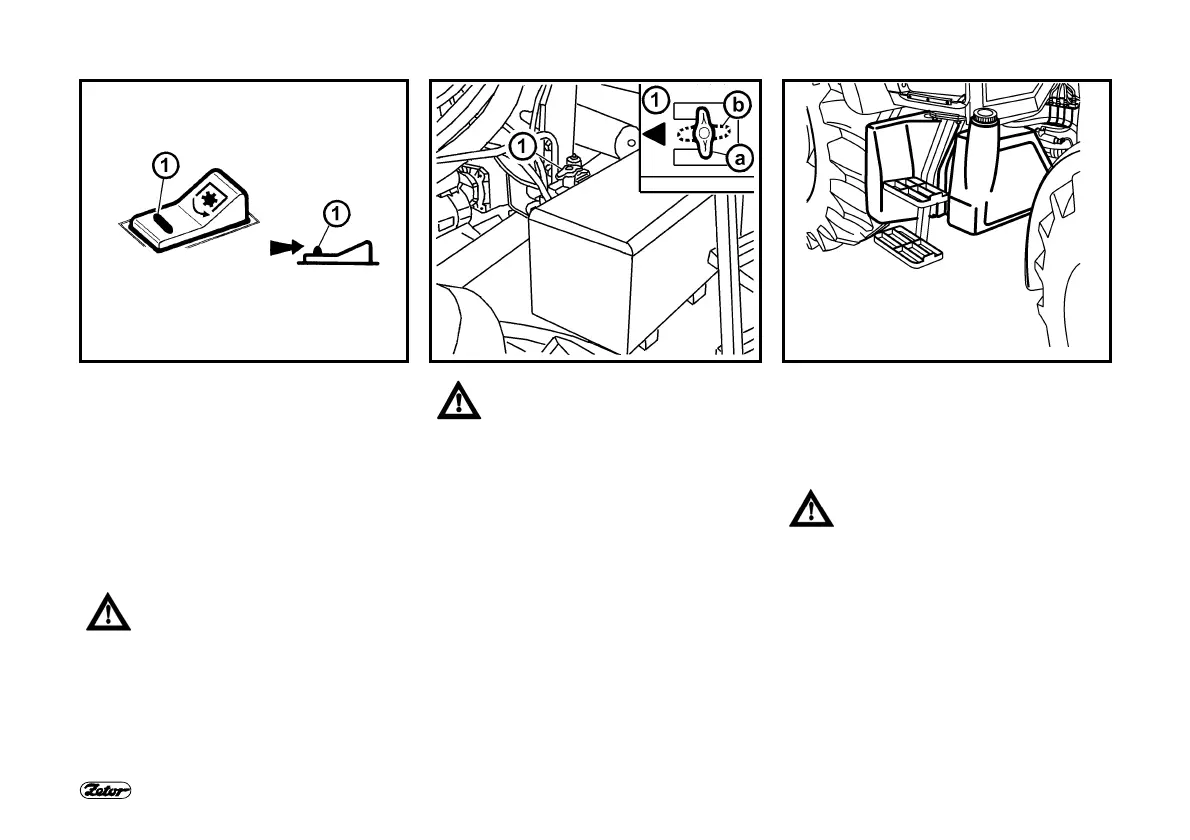 1
1
1
1
b
a
Zetor