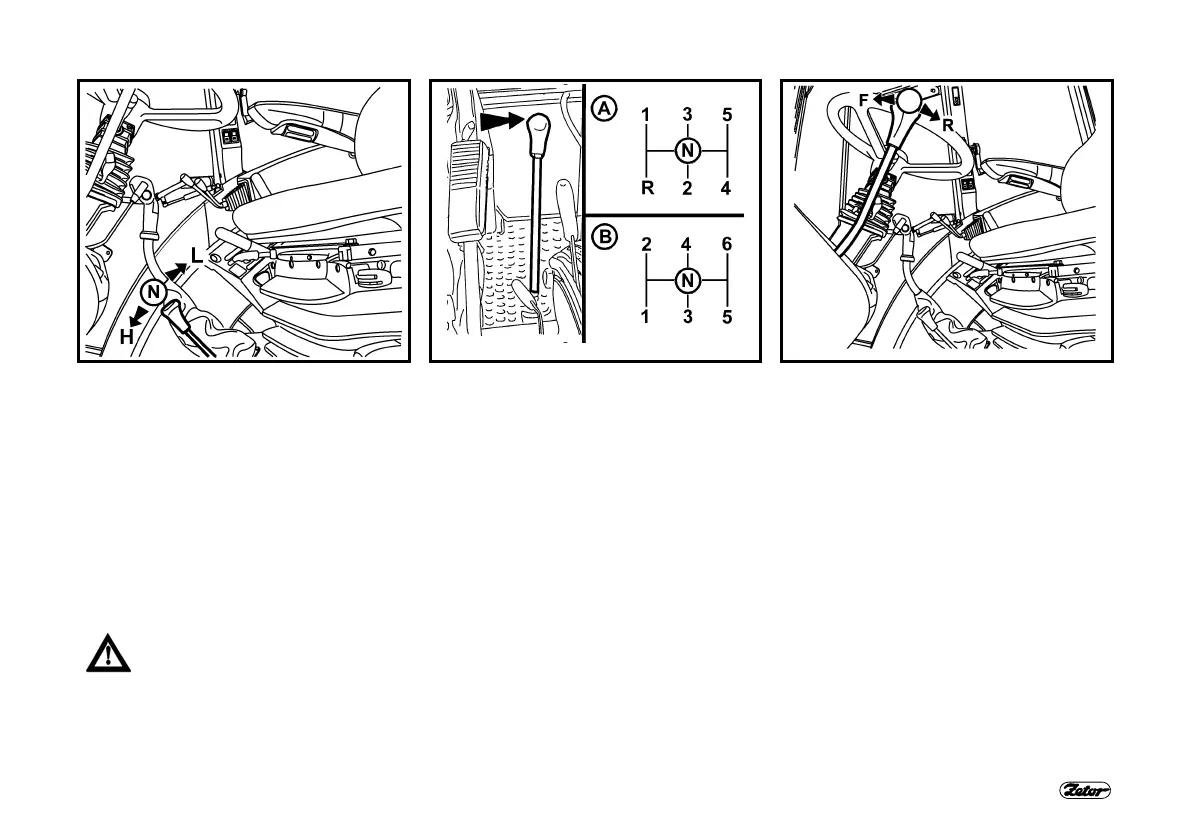 L
N
H

A
1 3 5
N
R 2 4

B
2 4 6
N
1 3 5

F
R

Zetor