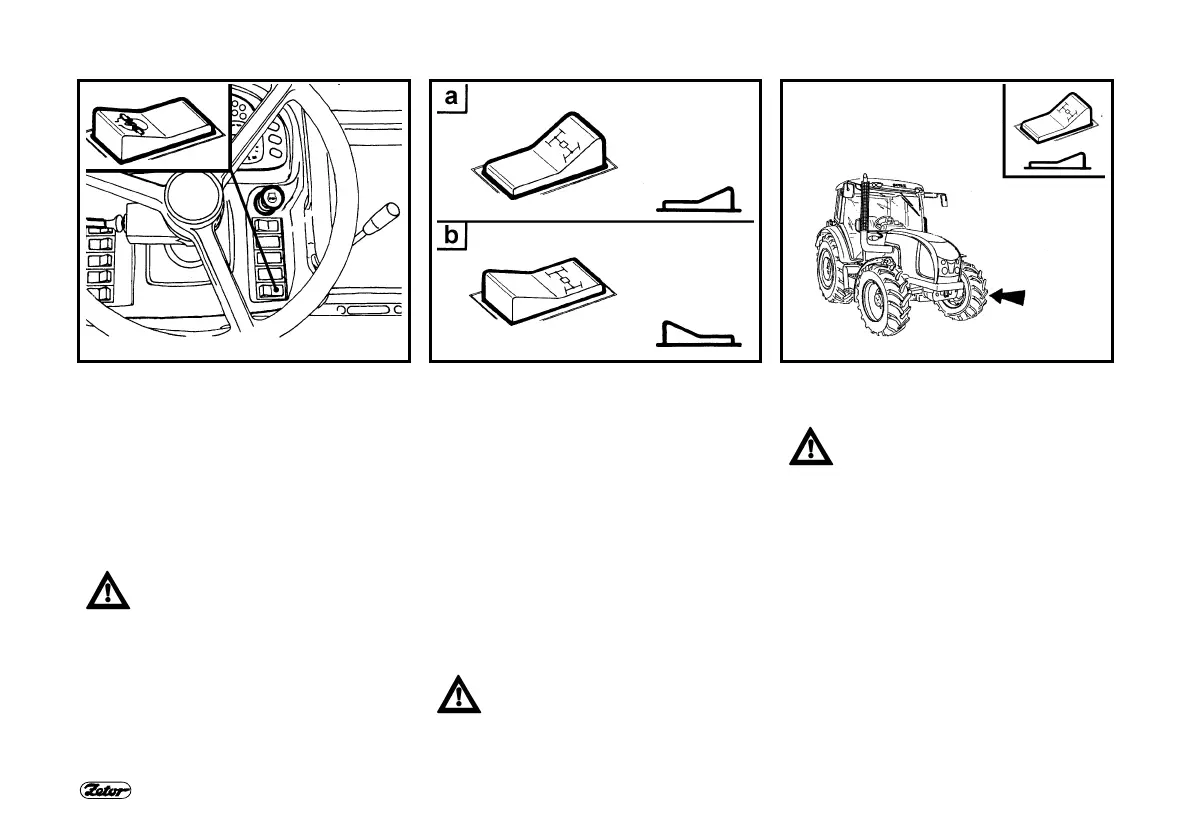 a

b

Zetor