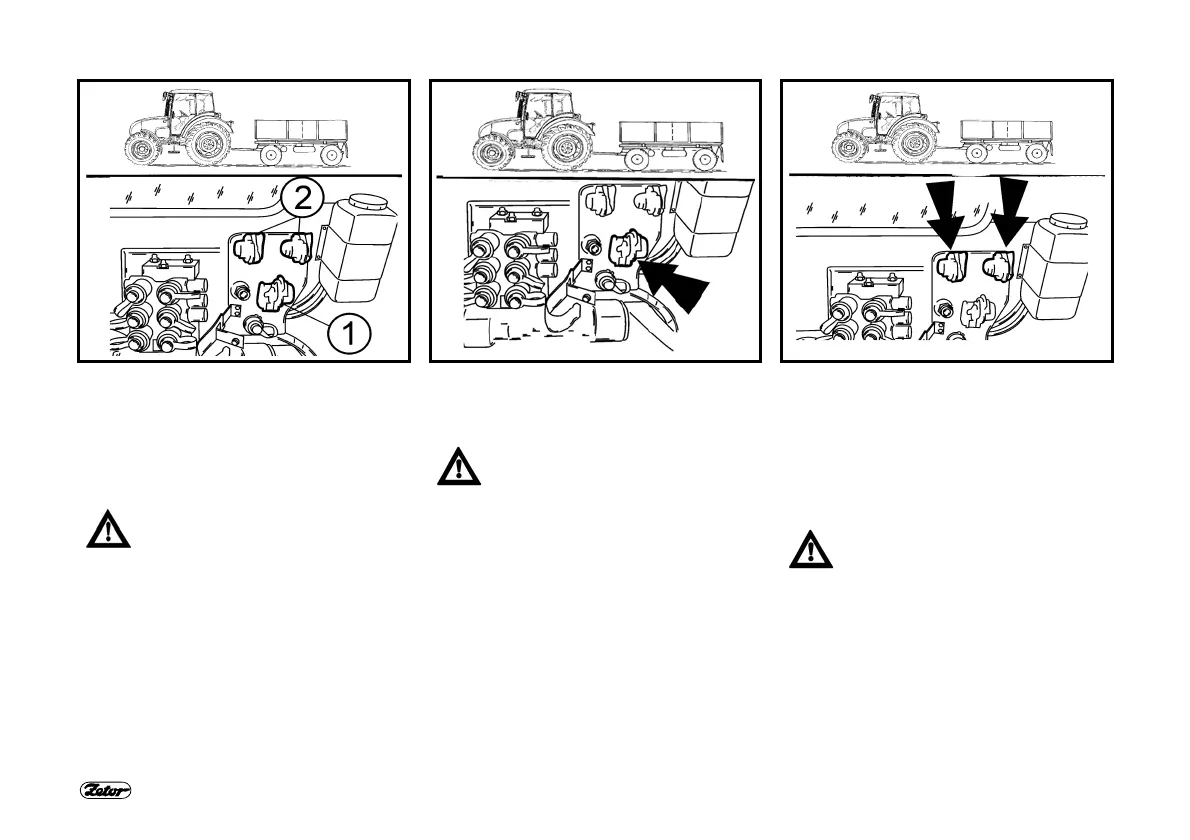 2

1

Zetor