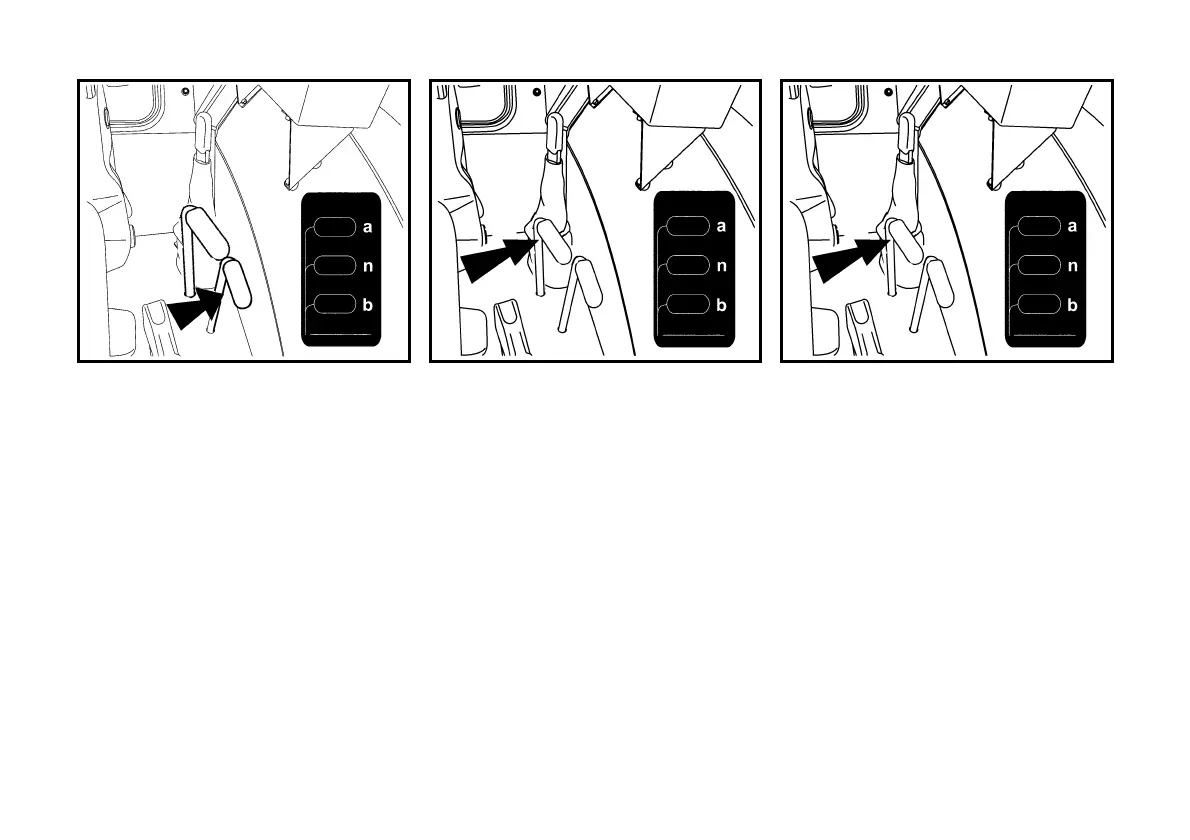 a
n
b

a
n
b

a
n
b