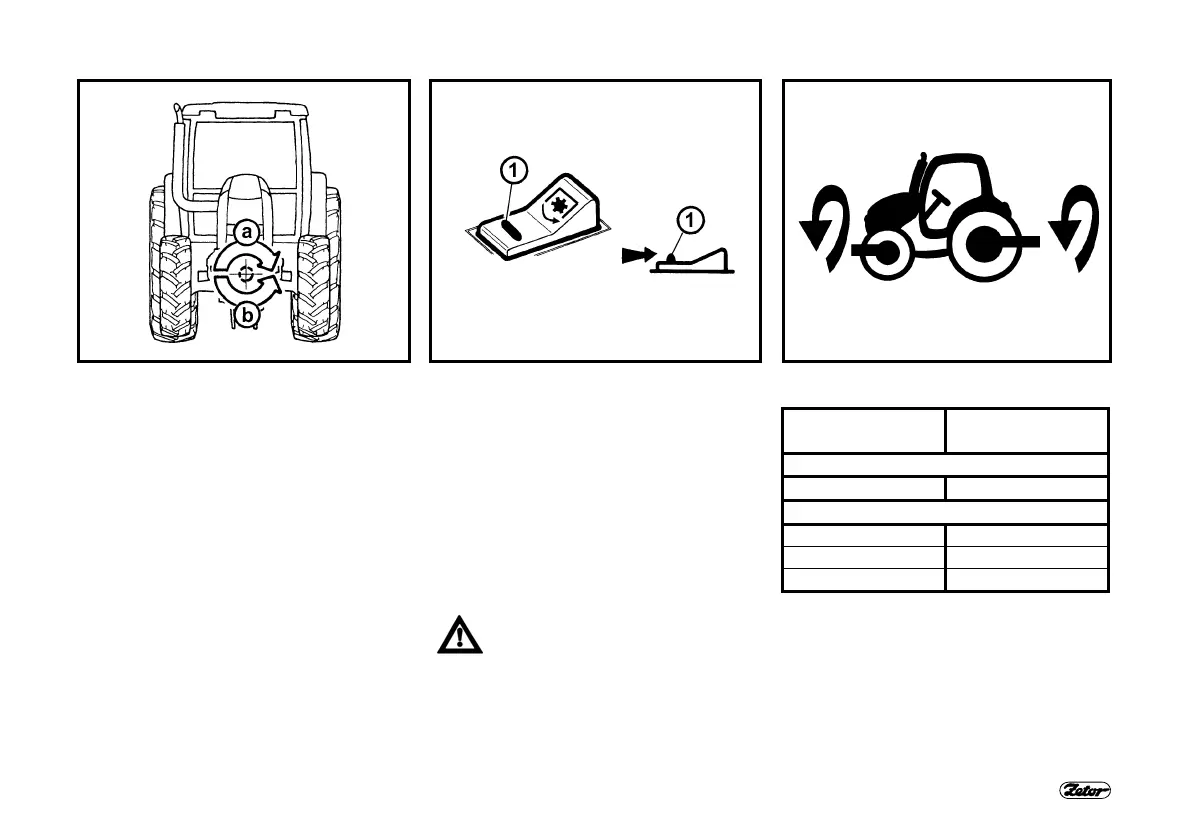 a

b

1

1

Zetor