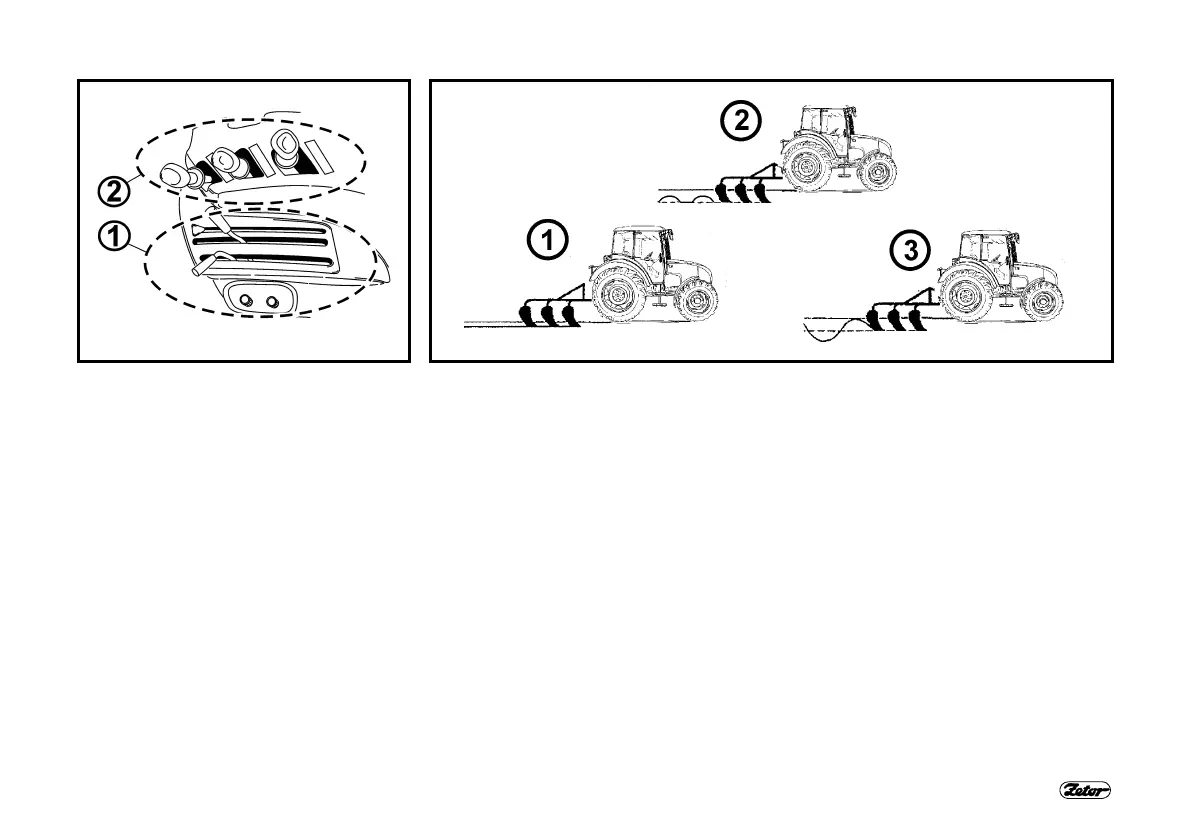 2
1
2
1
3
Zetor