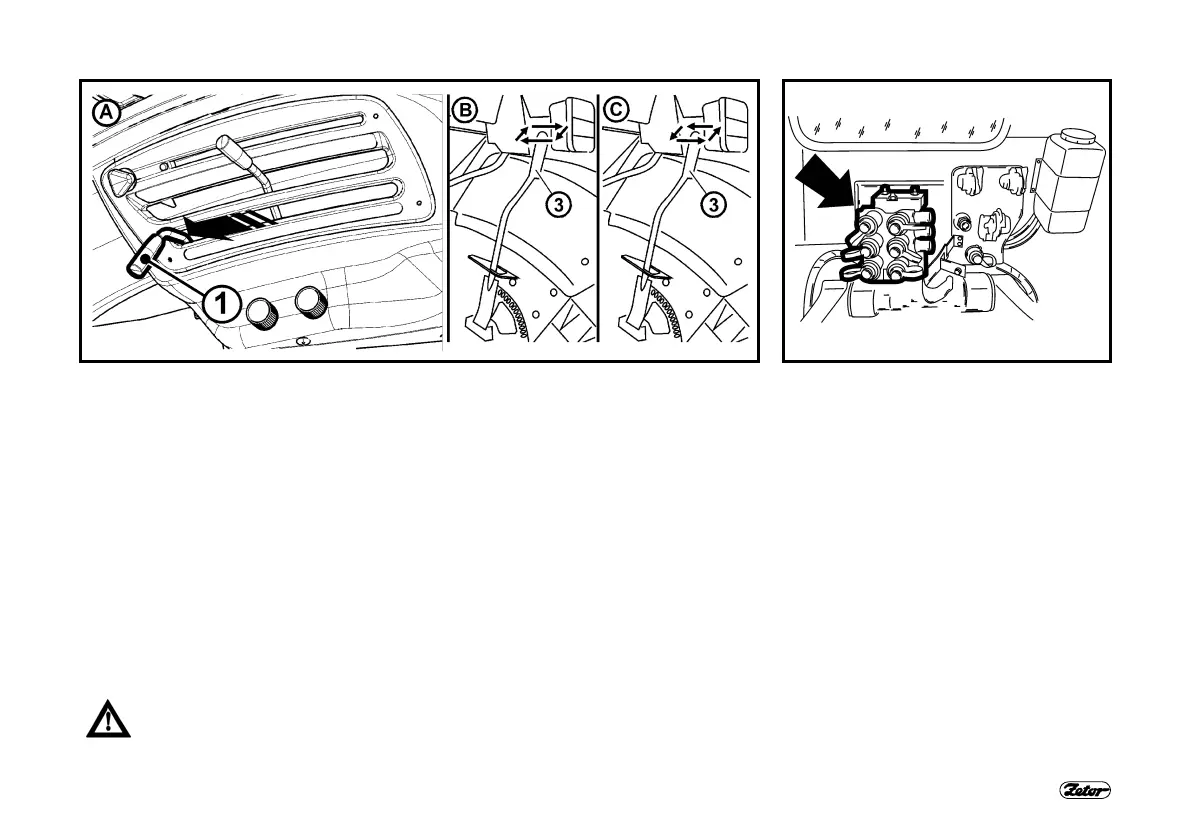 A
1
B
3
C
3

Zetor