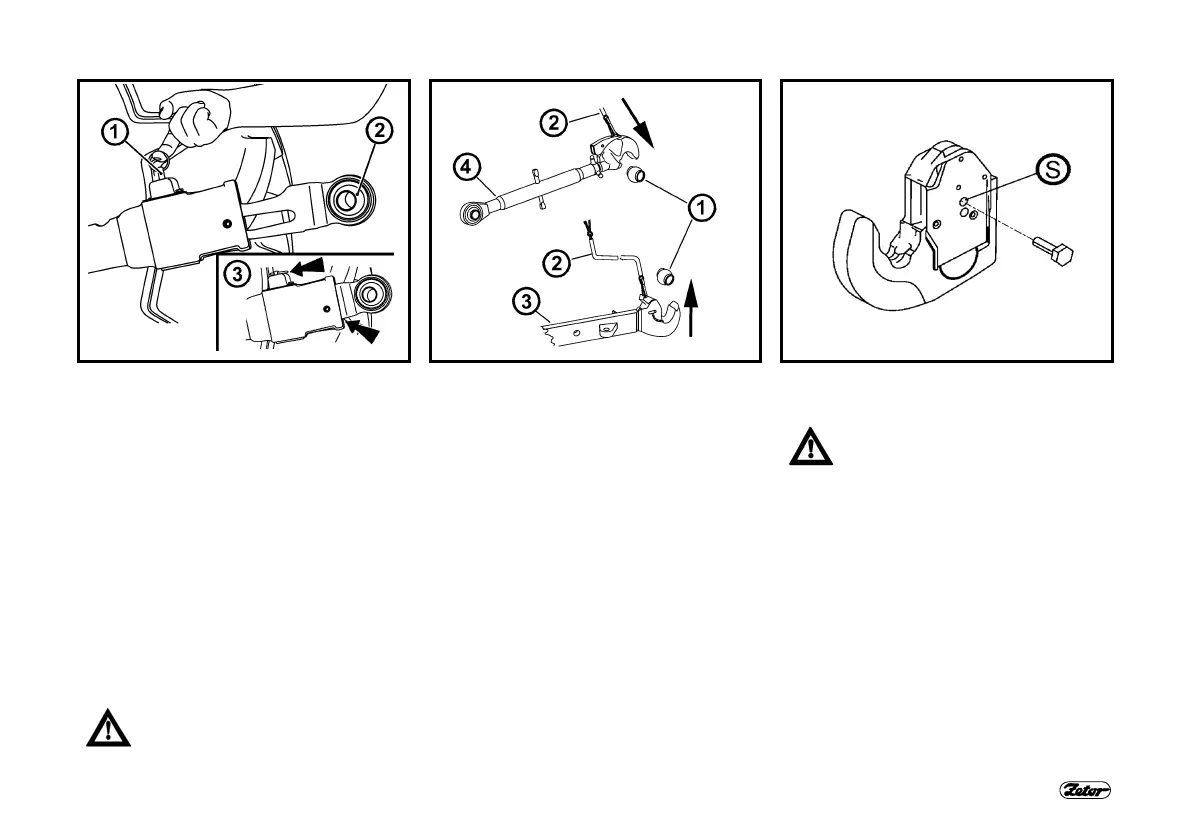 1

2

3

2

4

1

2

3

S

Zetor