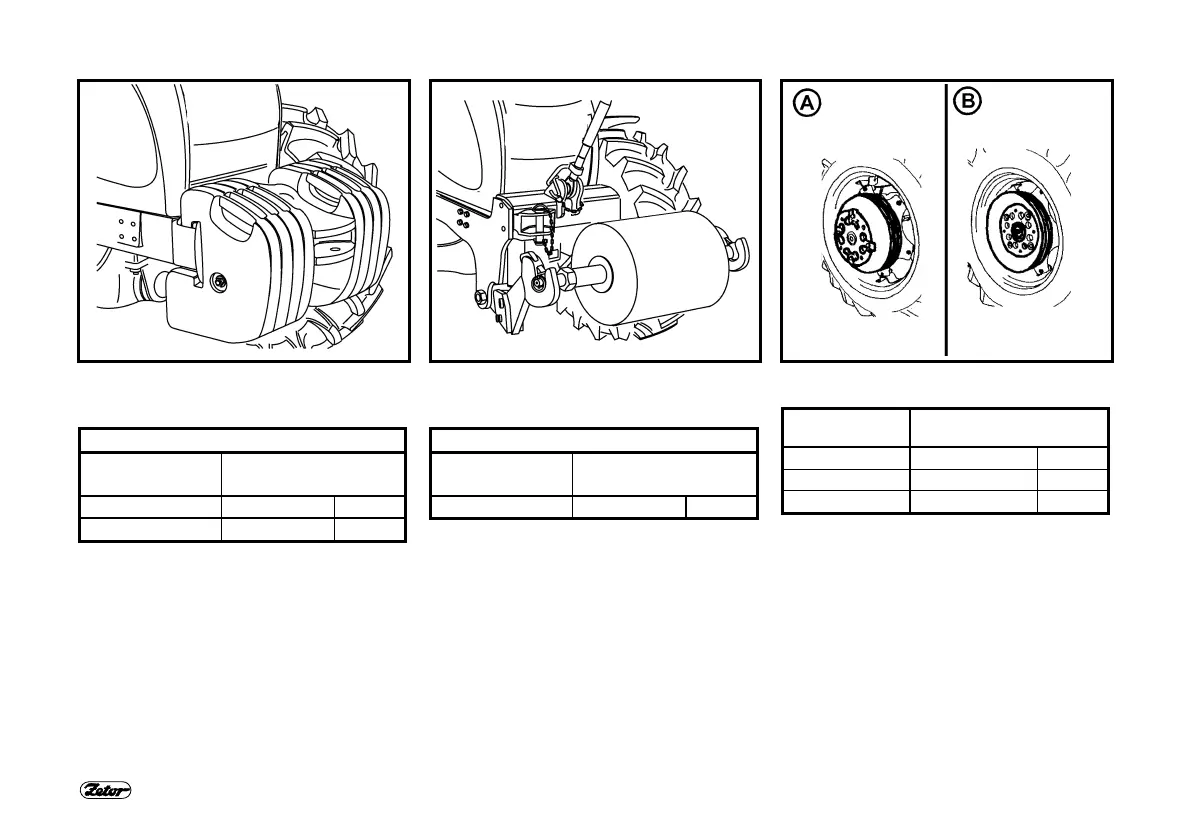 A
B

Zetor