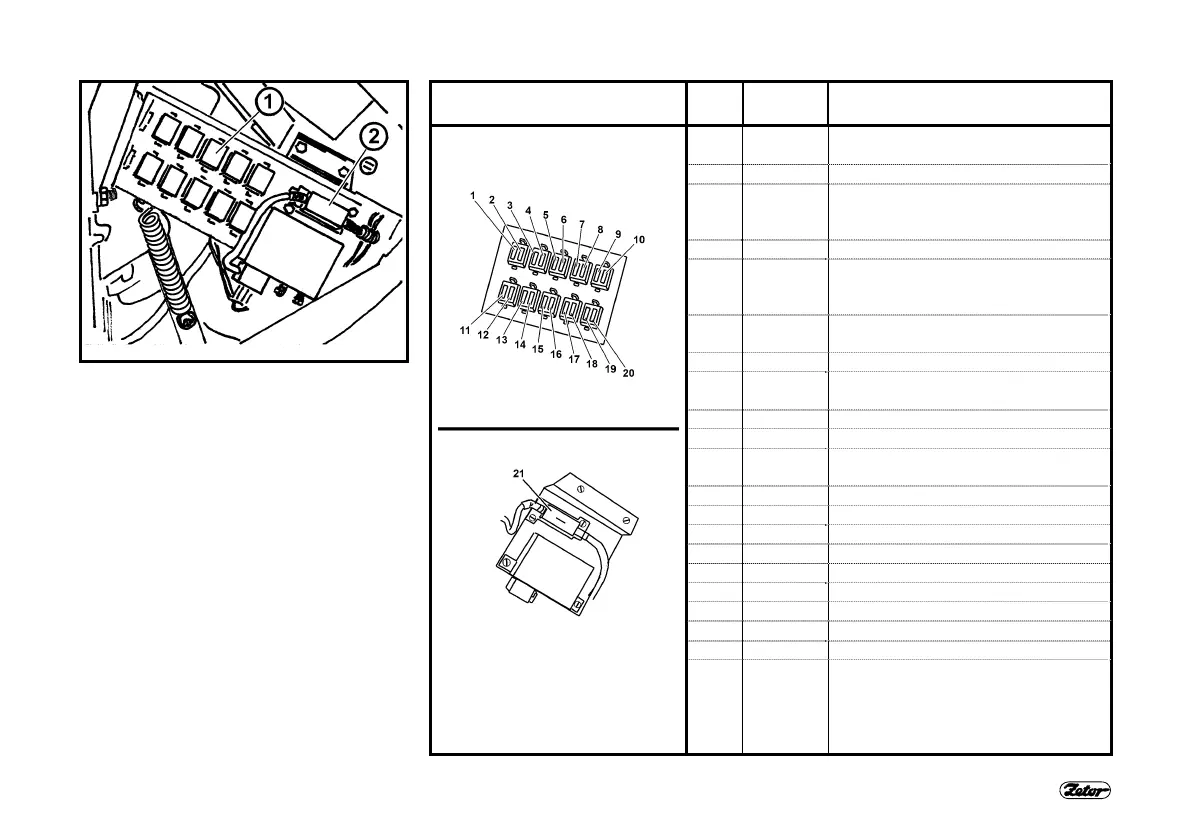 1

2

1 2 3 4 5 6 7 8 9 10

11 12 13 14 15 16 17 18 19 20

21

Zetor