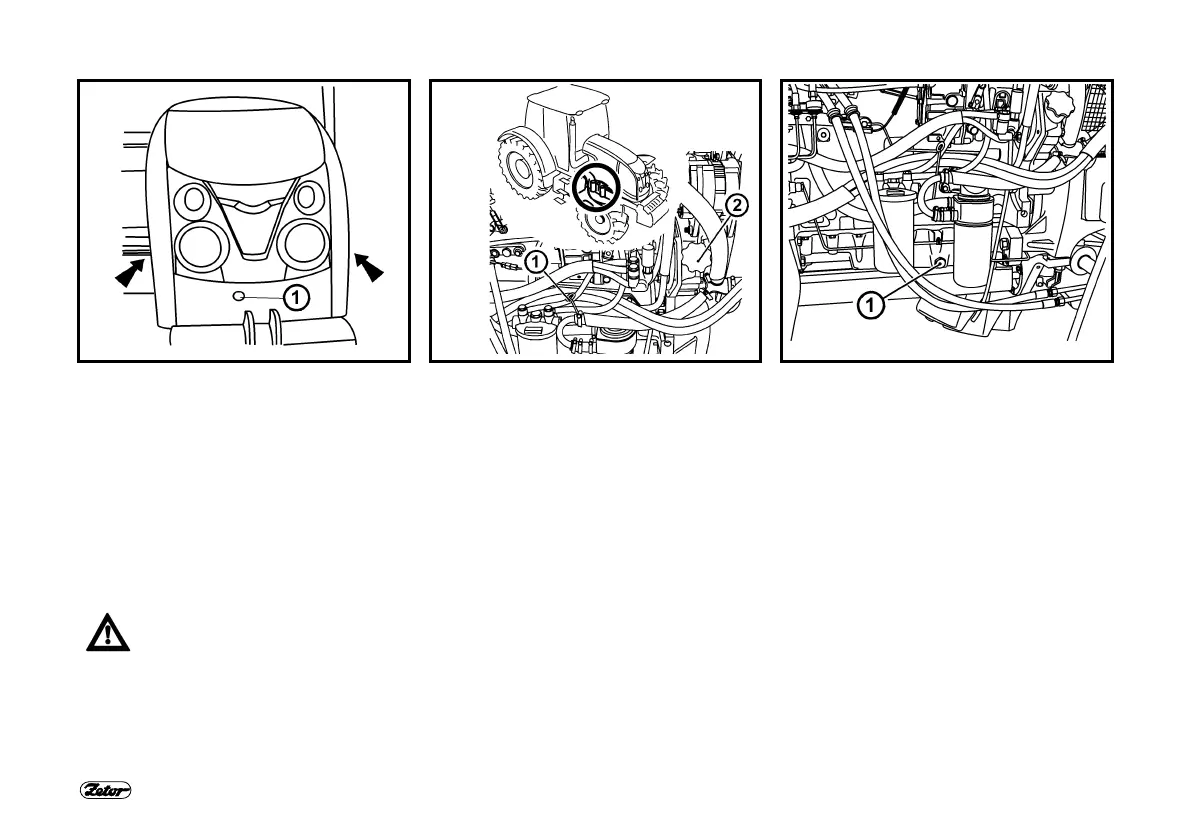 1

1

2

1

Zetor