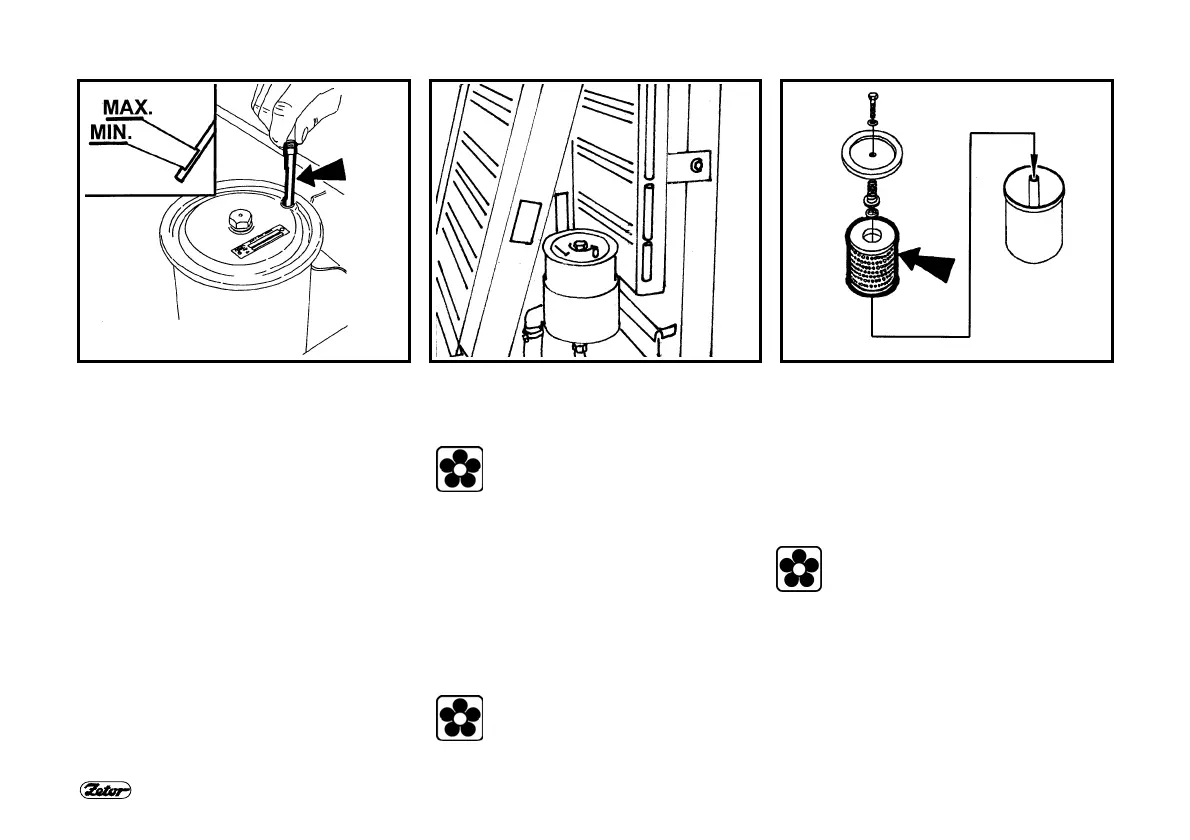 MAX.
MIN.

Zetor