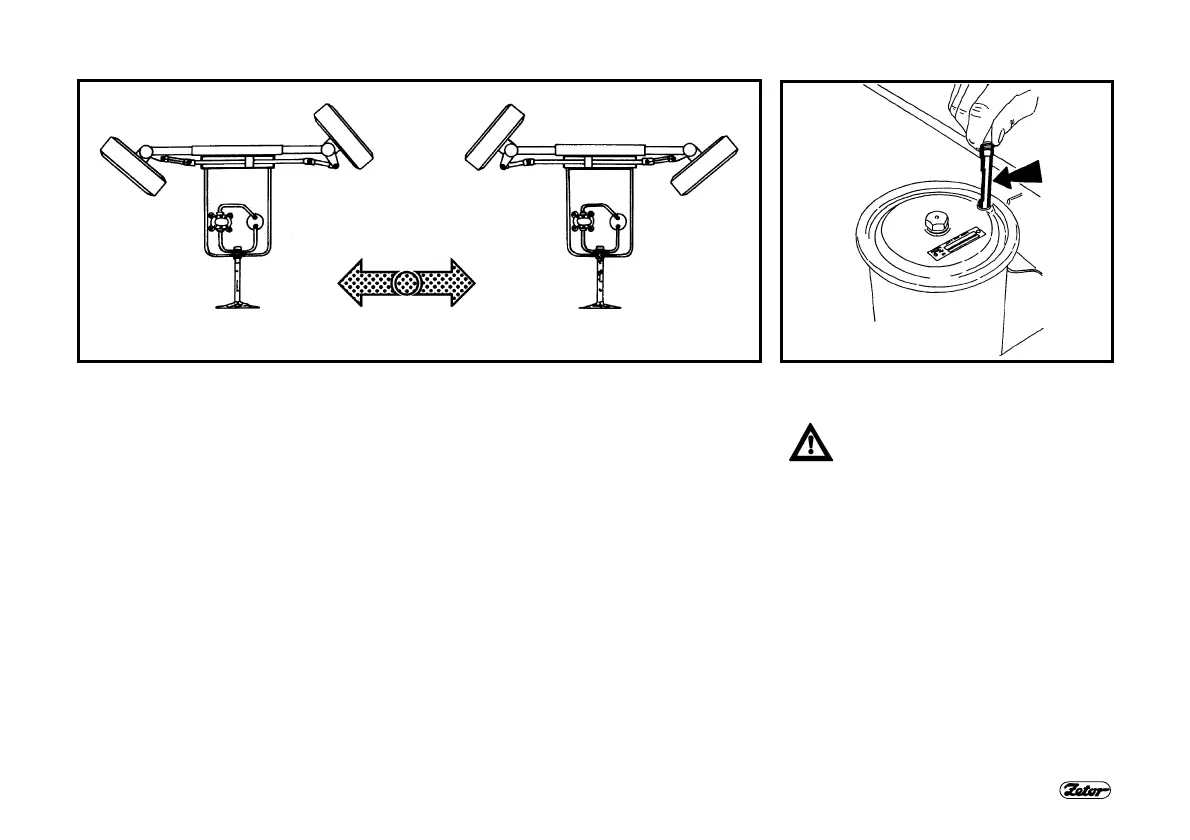 Zetor