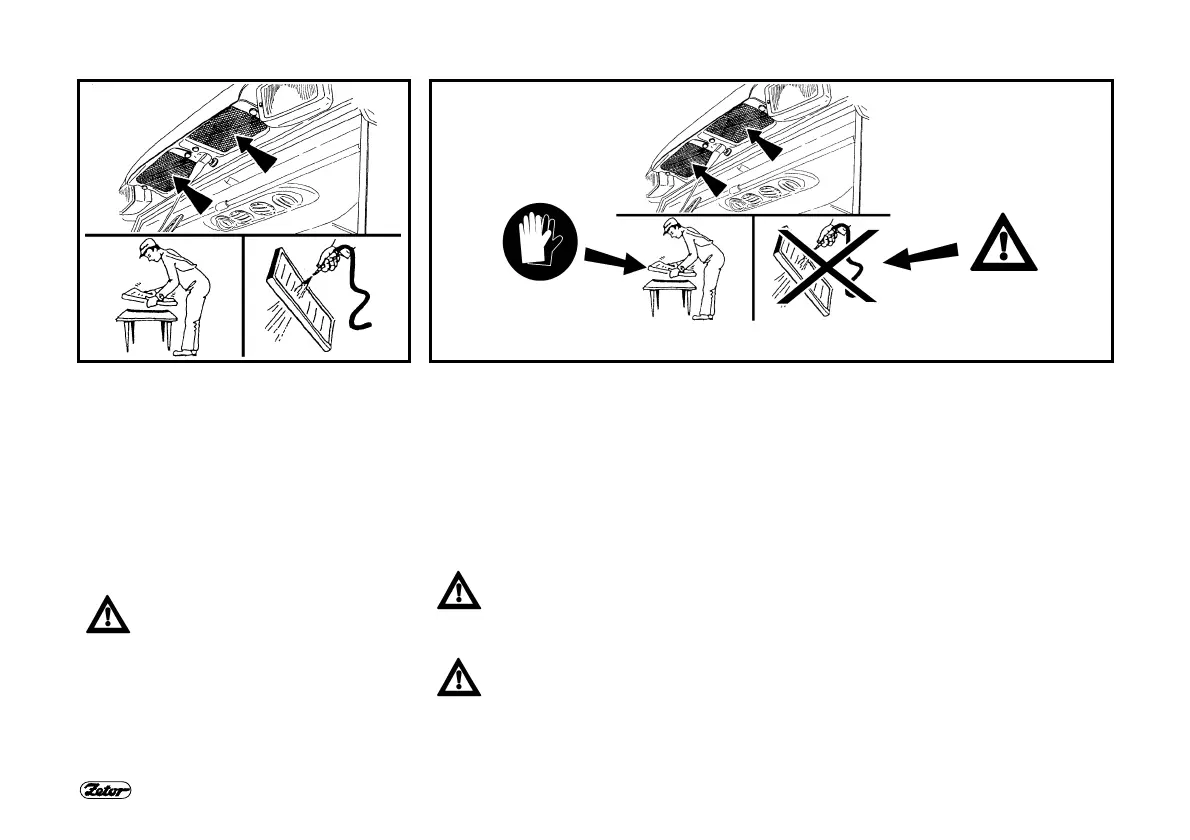 Zetor