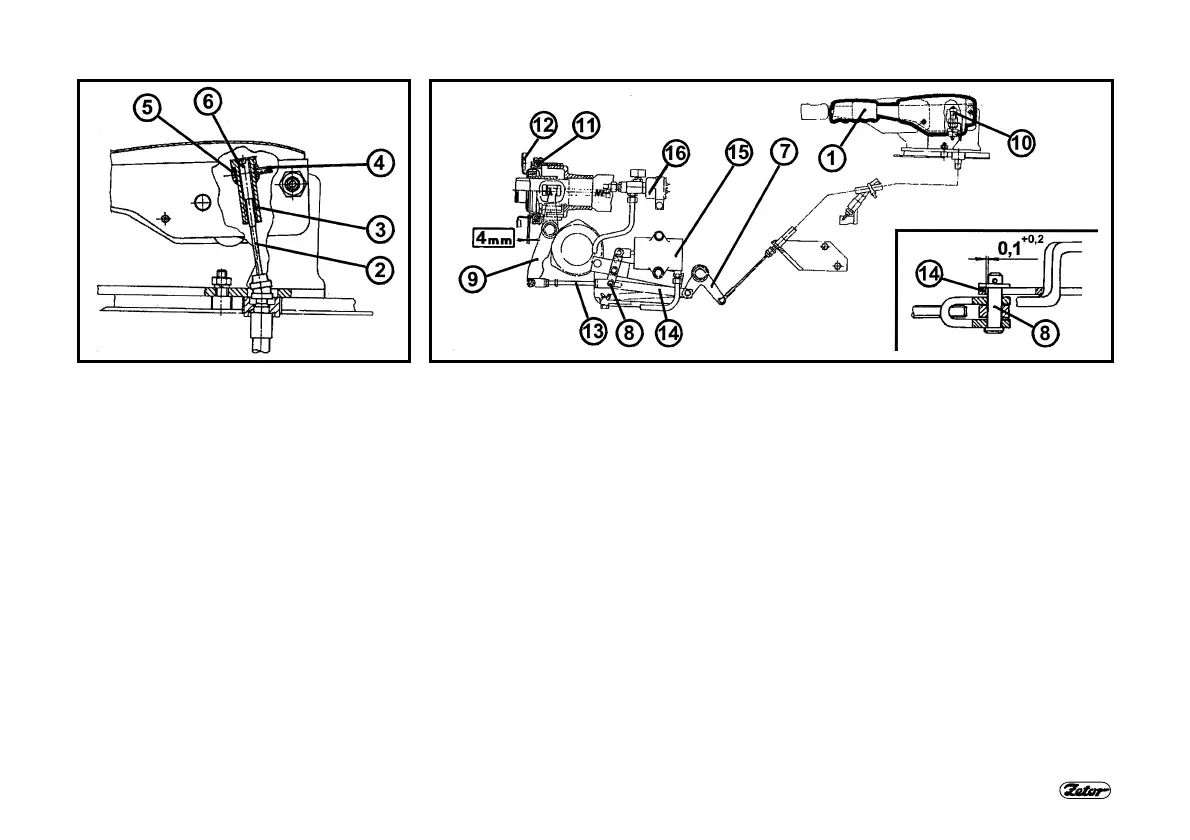 5
6
4
3
2

12
11
16
15
7
1
10
4mm
9
13
8
14

$0,1^{+0,2}$
14
8

Zetor