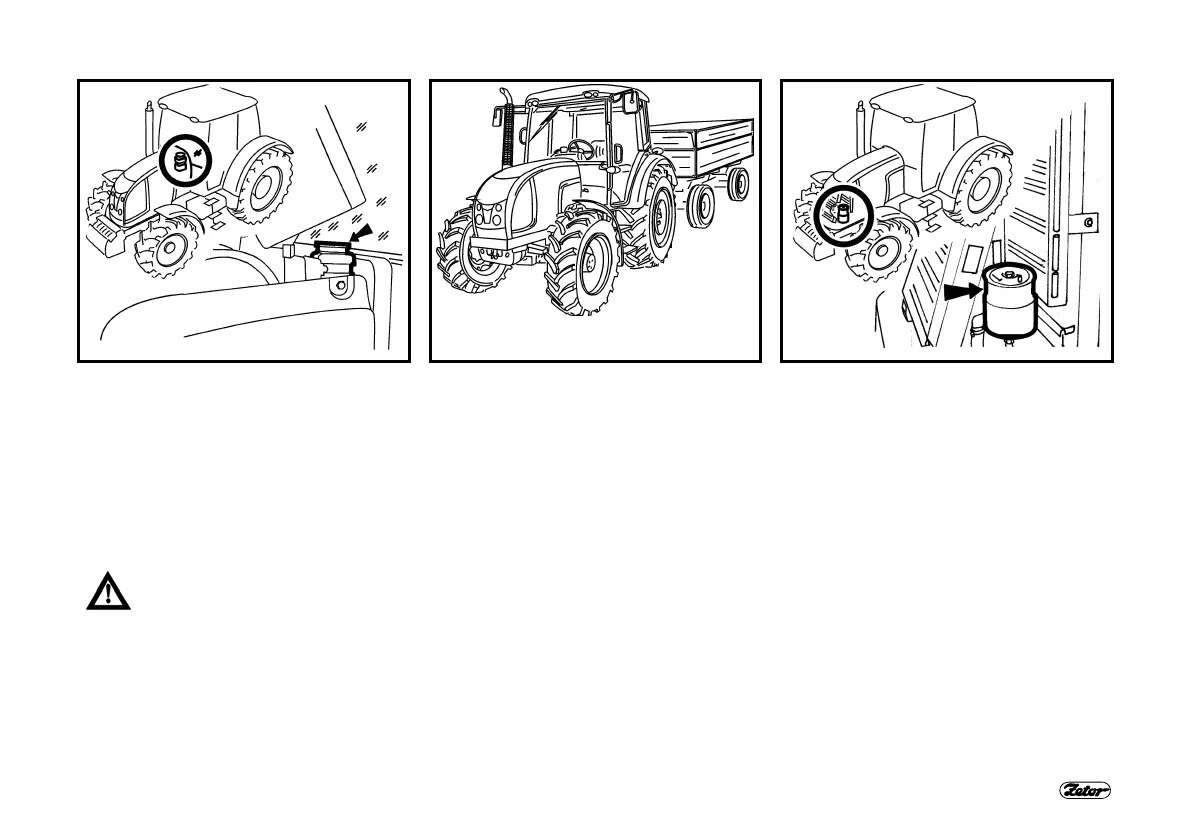 Zetor