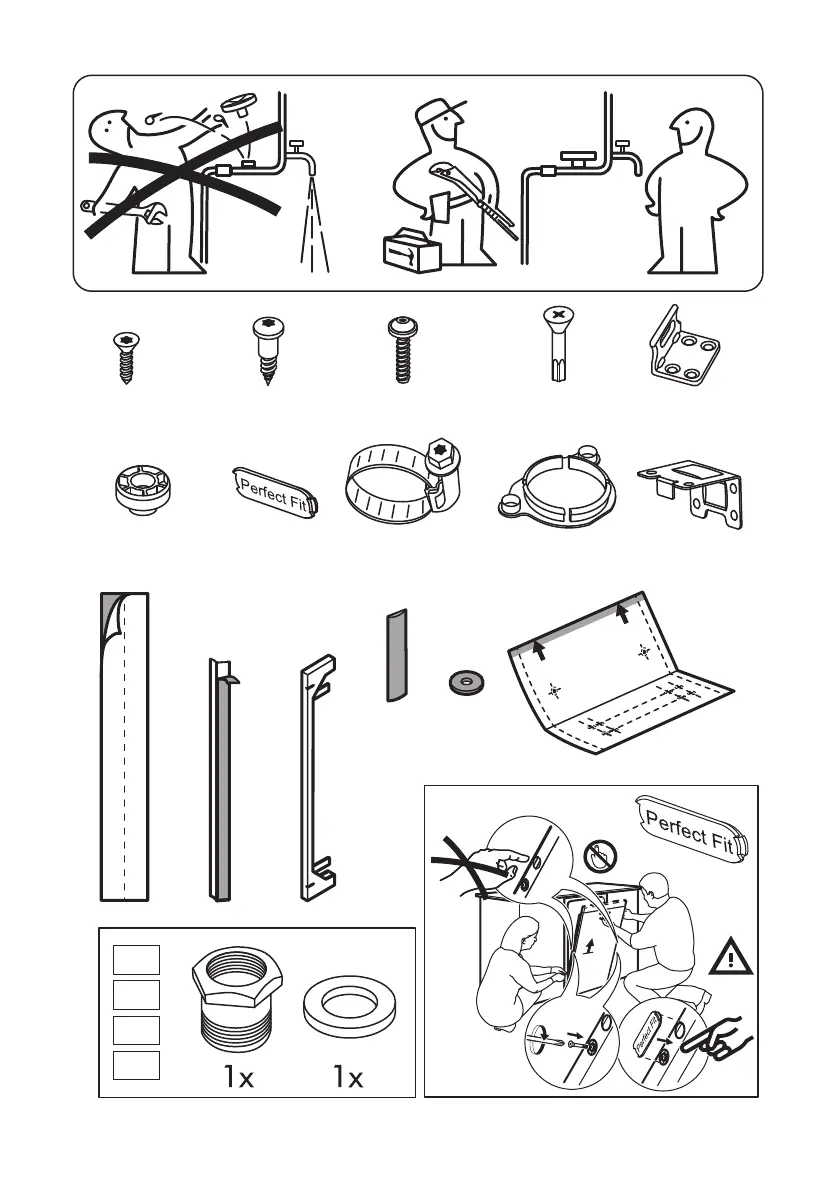 Perfect Fit

Perfect Fit

1x

1x

Perfect Fit