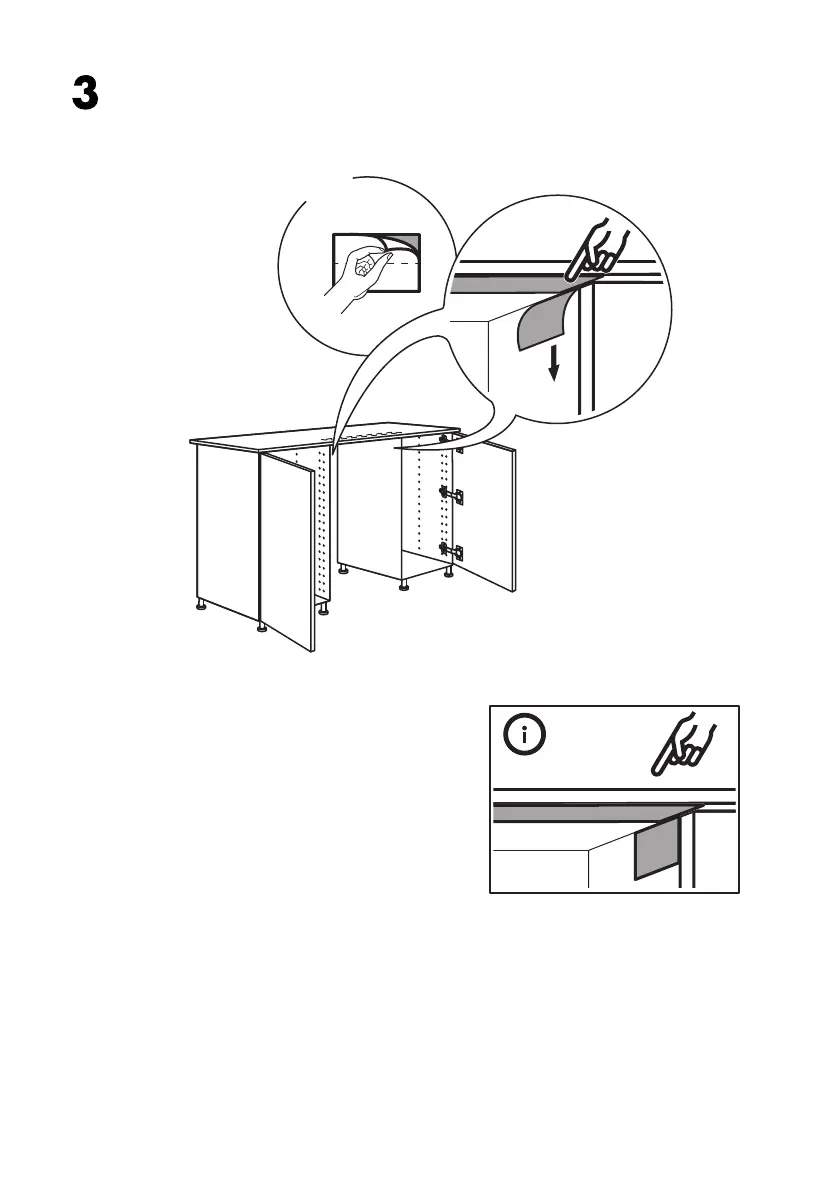 3

i