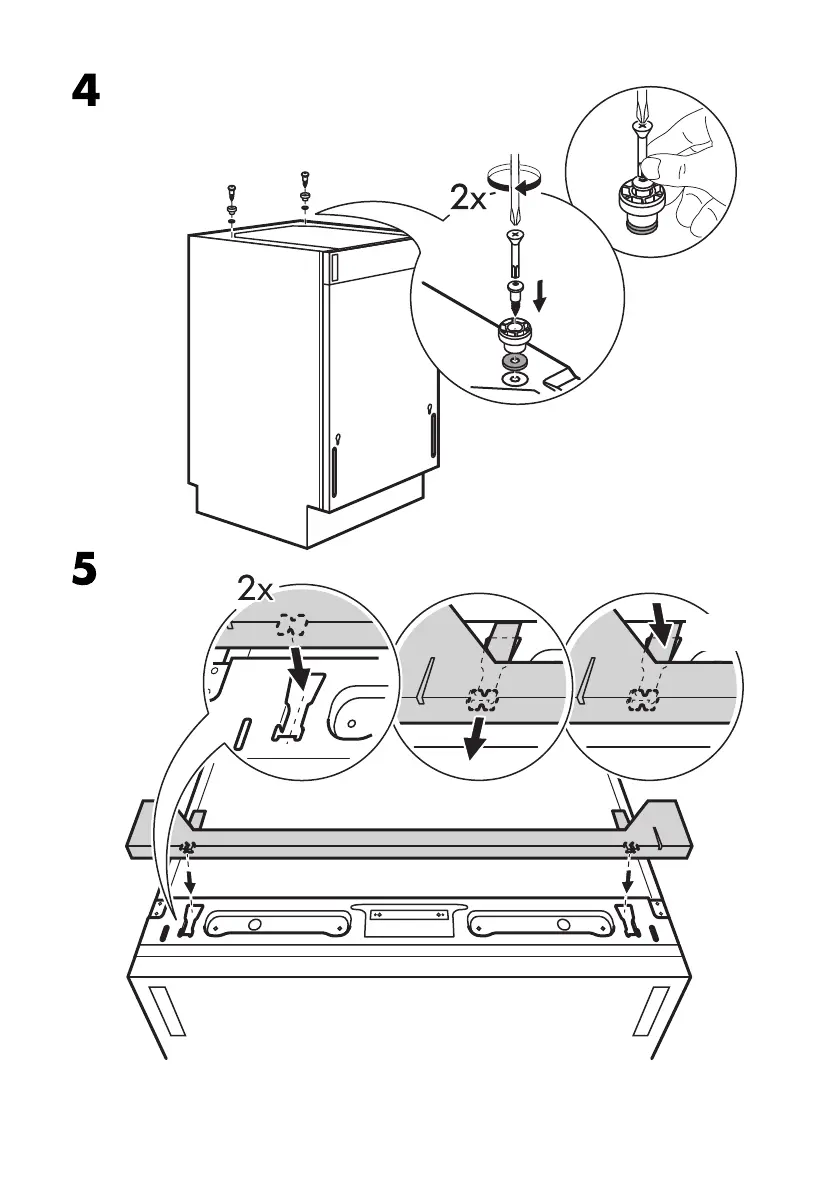 4

2x

5

2x