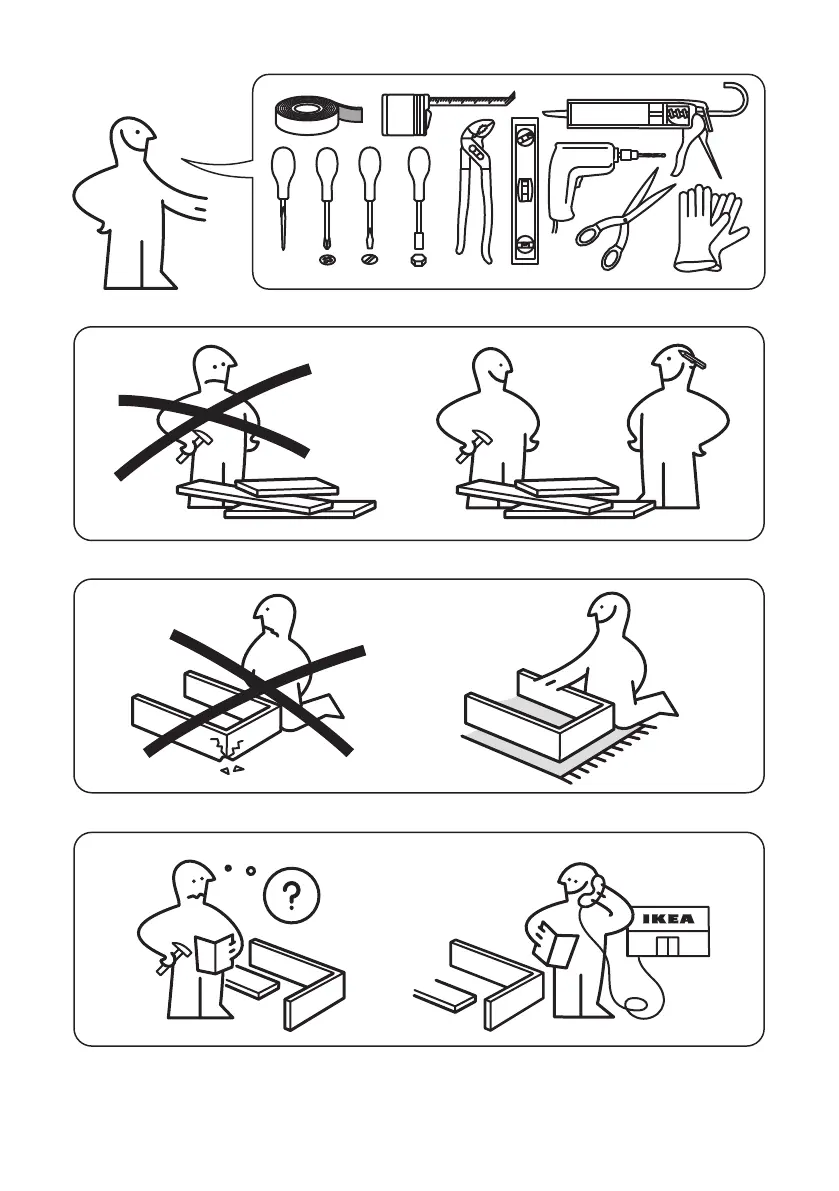 ?

IKEA