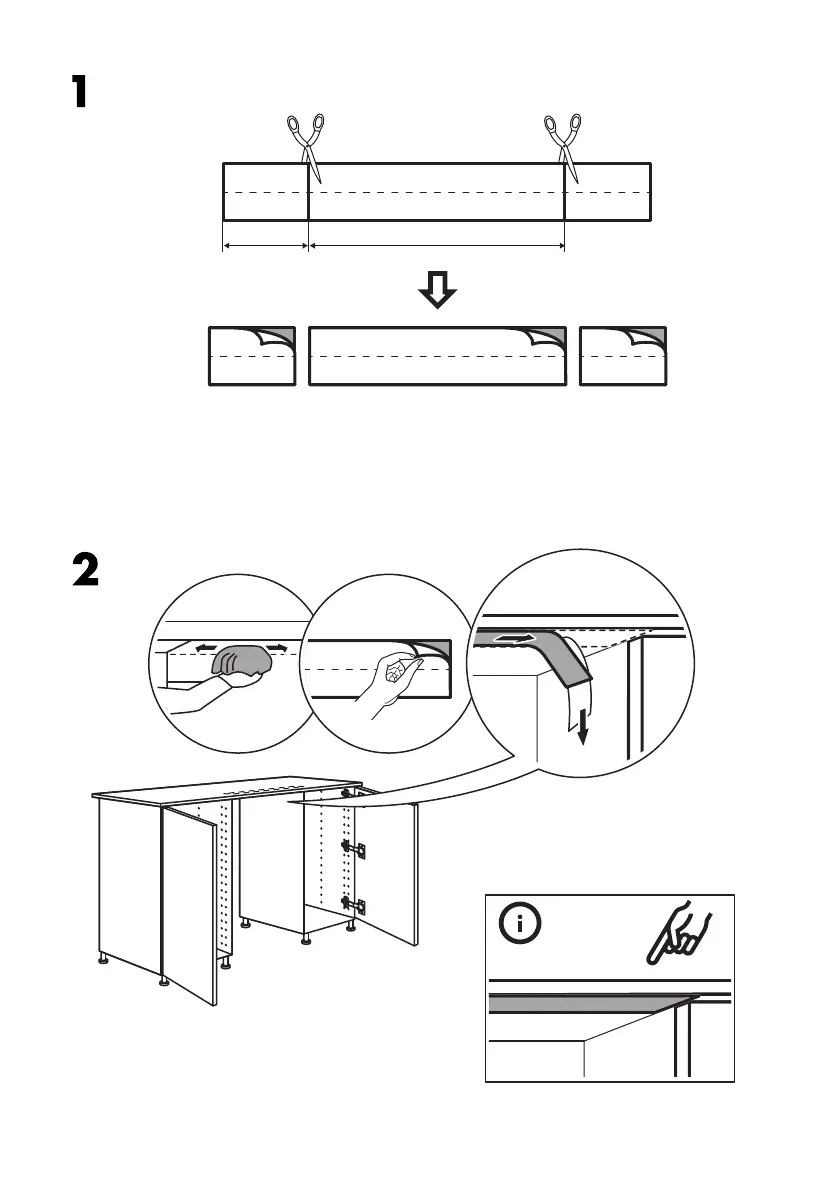 1

2

i