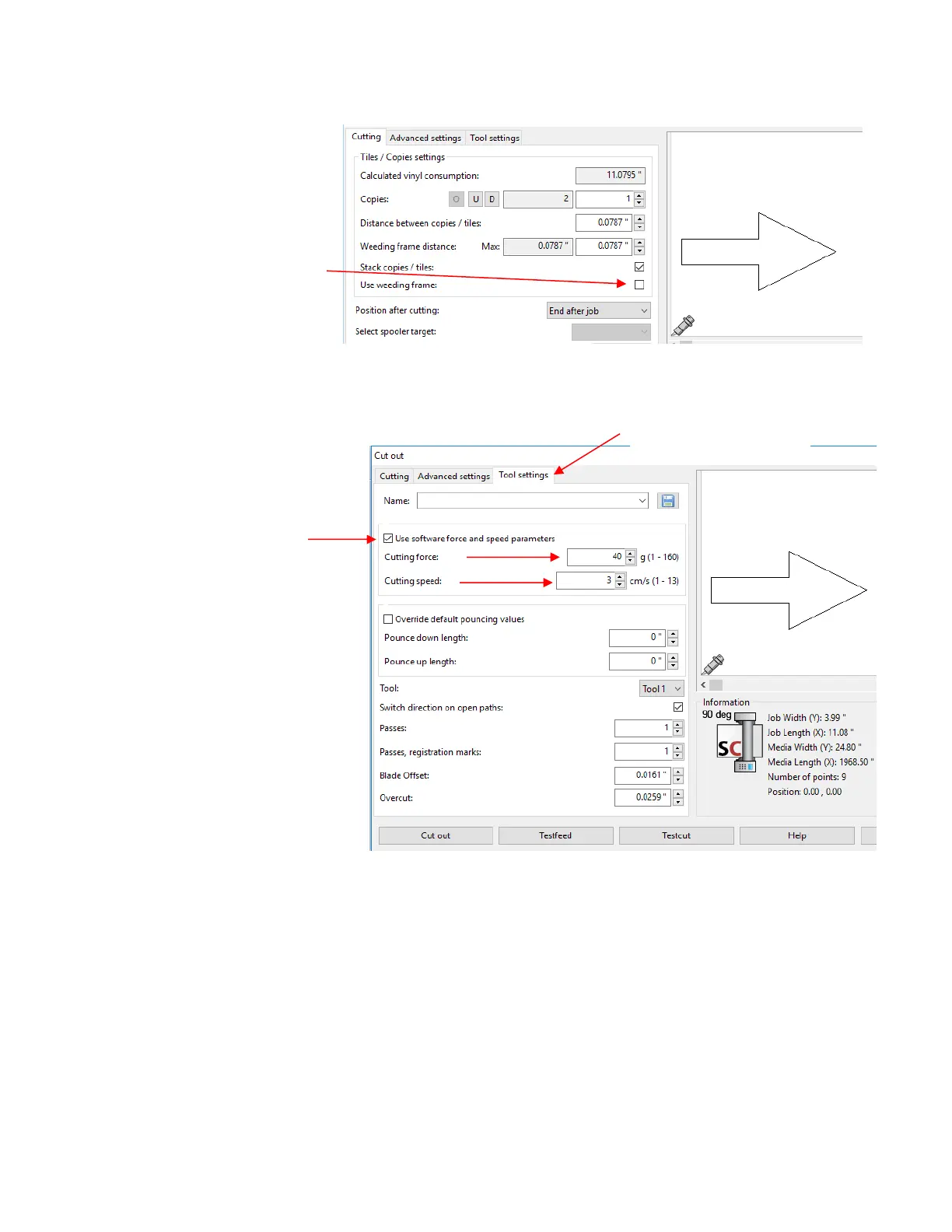 Cutting Advanced settings Tool settings

Tiles / Copies settings

Calculated vinyl consumption: 11.0795 "

Copies: O U D 2 1

Distance between copies / tiles: 0.0787 "

Weeding frame distance: Max: 0.0787 " 0.0787 "

Stack copies / tiles:

Use weeding frame:

Position after cutting: End after job

Select spooler target:

Cut out

Cutting Advanced settings Tool settings

Name:

Use software force and speed parameters

Cutting force: 40 g (1 - 160)

Cutting speed: 3 cm/s (1 - 13)

Override default pouncing values

Pounce down length: 0 "

Pounce up length: 0 "

Tool: Tool 1

Switch direction on open paths:

Passes: 1

Passes, registration marks: 1

Blade Offset: 0.0161 "

Overcut: 0.0259 "

Information

90 deg

SC

Job Width (Y): 3.99 "
Job Length (X): 11.08 "
Media Width (Y): 24.80 "
Media Length (X): 1968.50 "
Number of points: 9
Position: 0.00 , 0.00

Cut out Testfeed Testcut Help