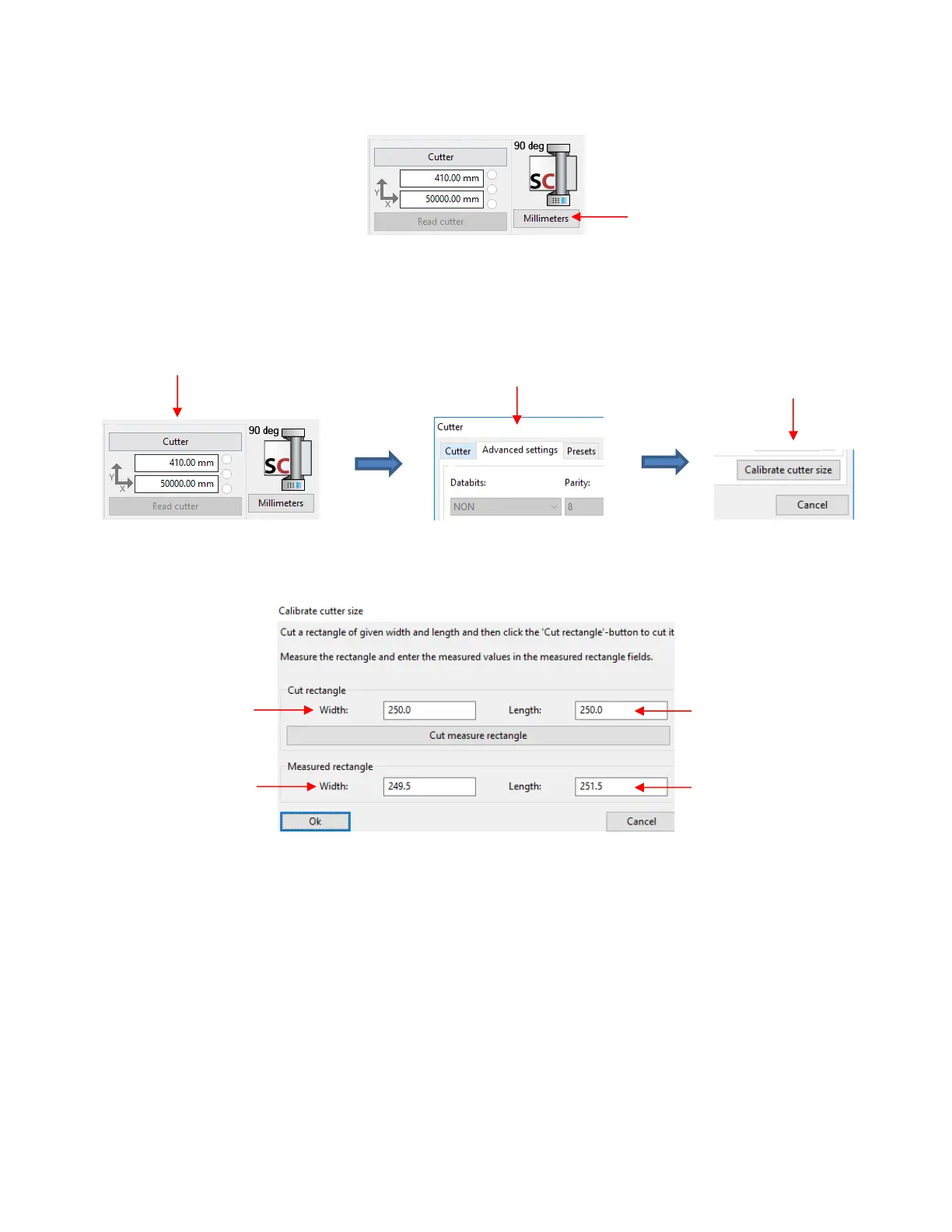 Cutter
410.00 mm
50000.00 mm
Y
X
Read cutter
90 deg
SC
Millimeters

Cutter
410.00 mm
50000.00 mm
Y
X
Read cutter
90 deg
SC
Millimeters

Cutter
Cutter
Advanced settings
Presets
Databits:
Parity:
NON
8

Calibrate cutter size
Cancel

Calibrate cutter size
Cut a rectangle of given width and length and then click the 'Cut rectangle'-button to cut it
Measure the rectangle and enter the measured values in the measured rectangle fields.
Cut rectangle
Width: 250.0
Length: 250.0
Cut measure rectangle
Measured rectangle
Width: 249.5
Length: 251.5
Ok
Cancel