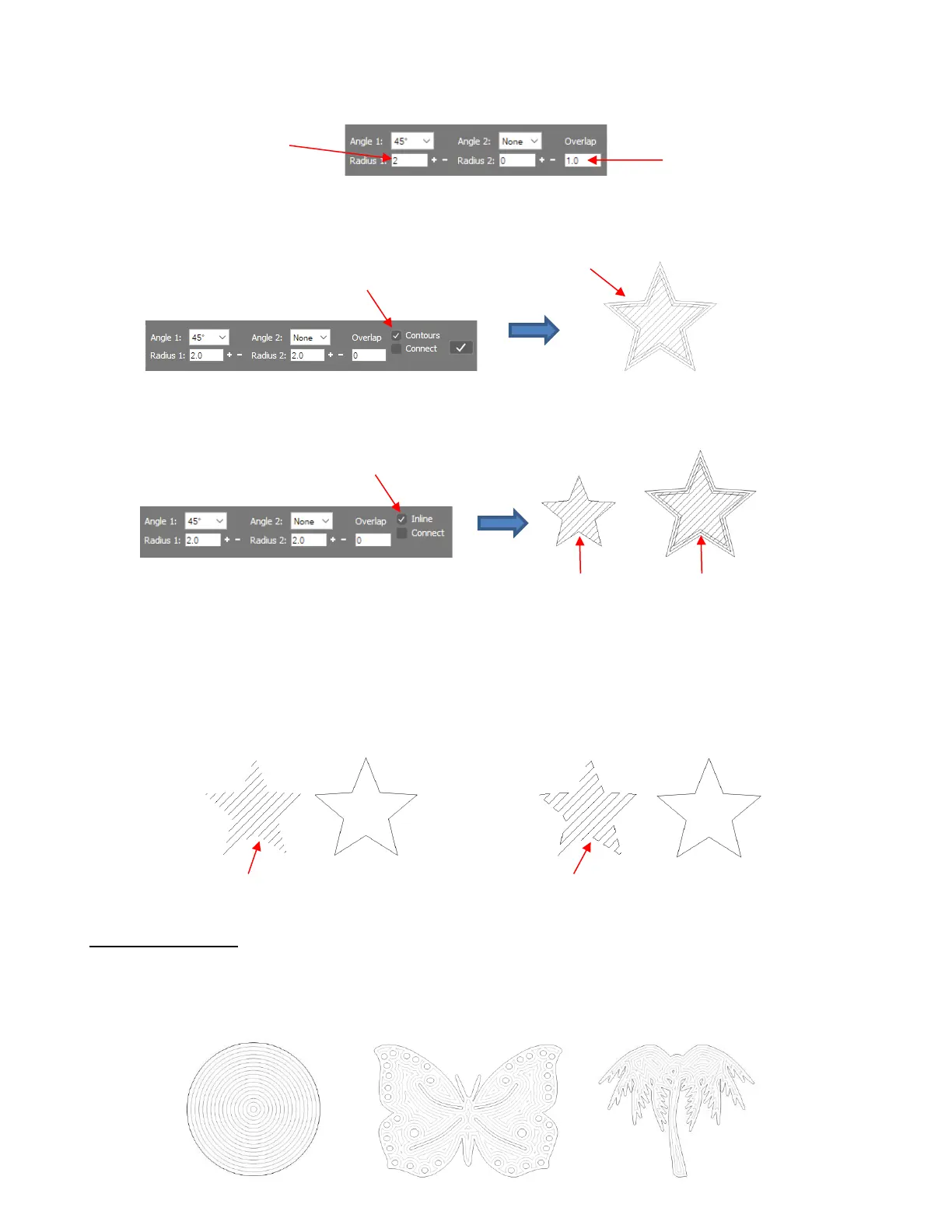 Angle 1: 45° Angle 2: None Overlap
Radius 1: 2 + − Radius 2: 0 + − 1.0

Angle 1: 45° Angle 2: None Overlap Contours
Radius 1: 2.0 + − Radius 2: 2.0 + − 0 Connect

Angle 1: 45° Angle 2: None Overlap Inline
Radius 1: 2.0 + − Radius 2: 2.0 + − 0 Connect